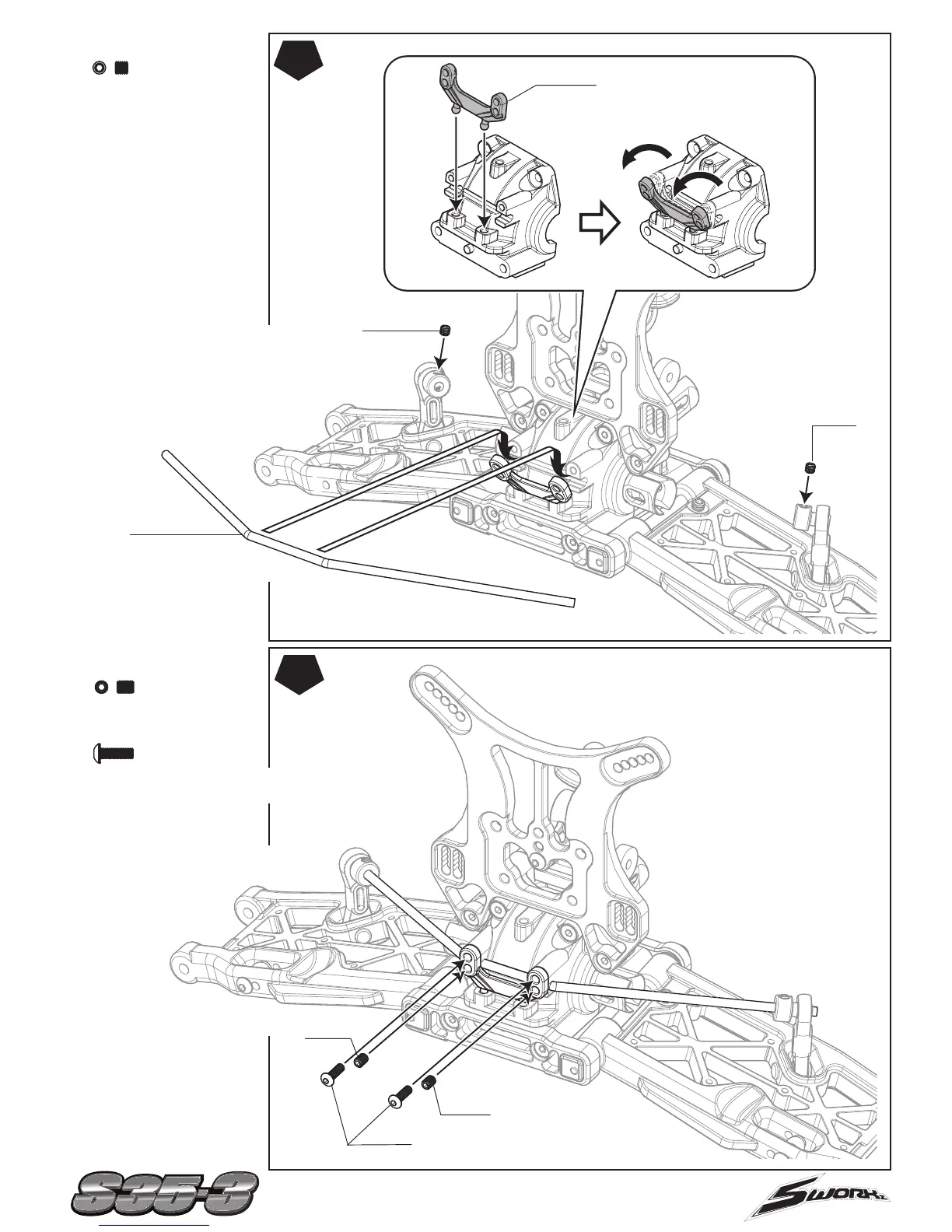 S35-3

SWORKz