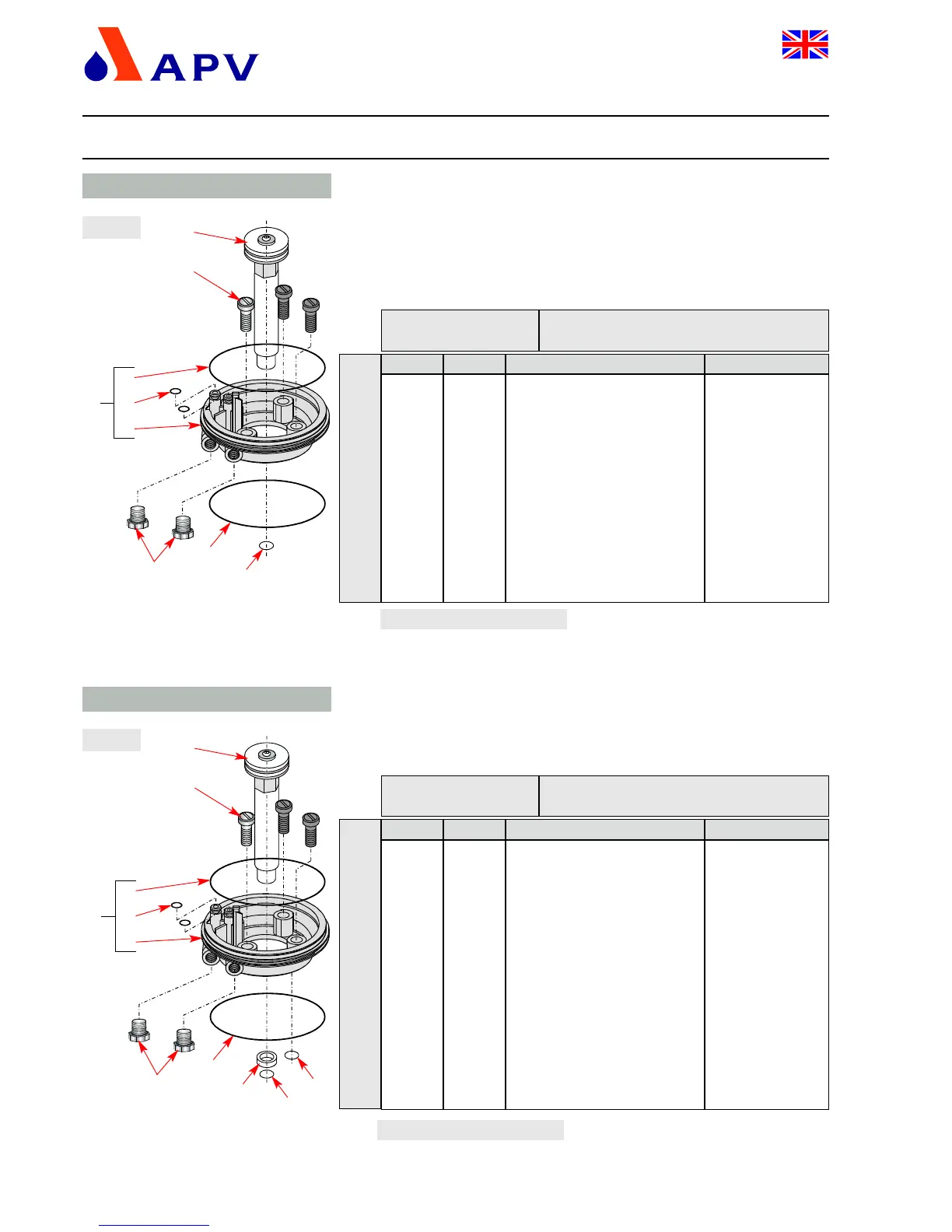 APV