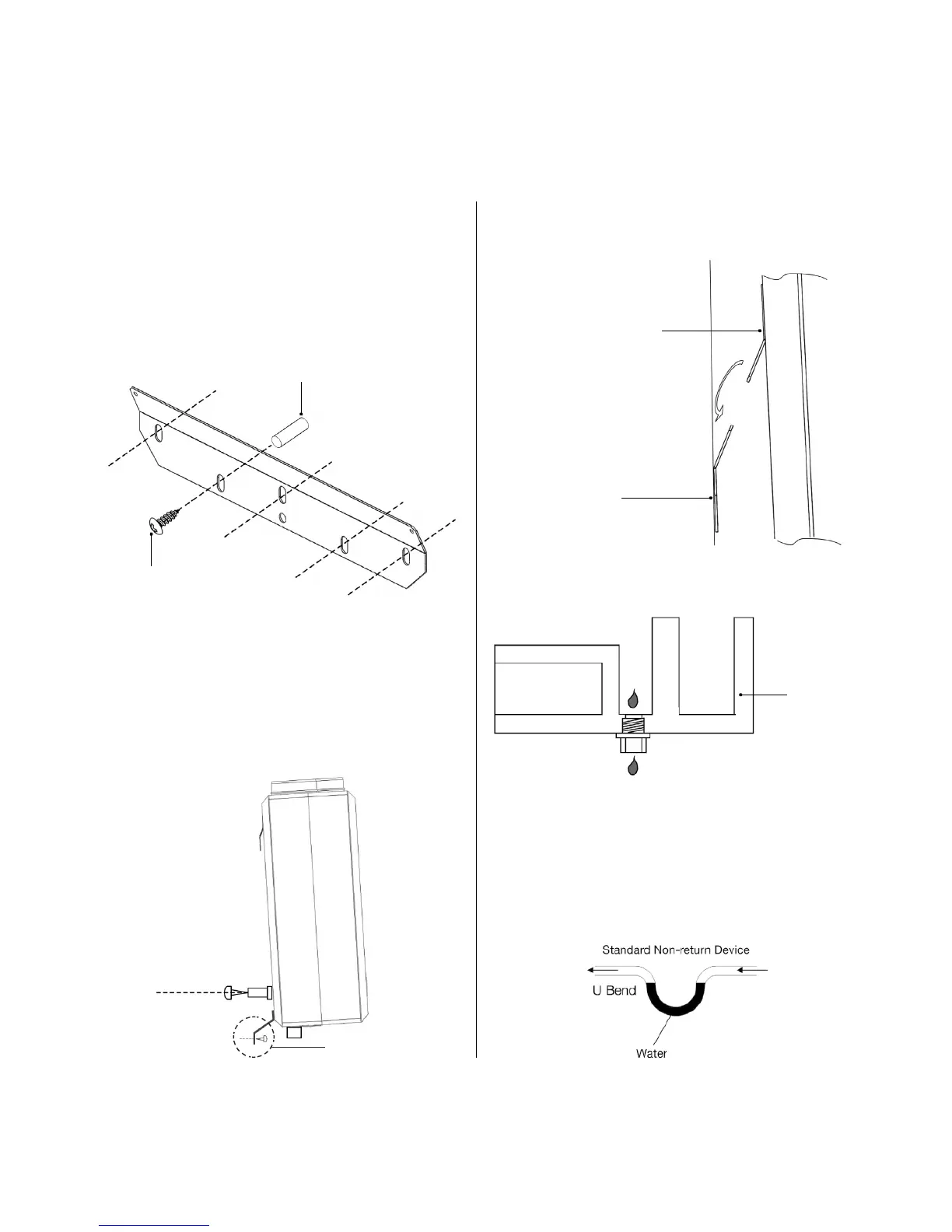 Standard Non-return Device

U Bend

Water