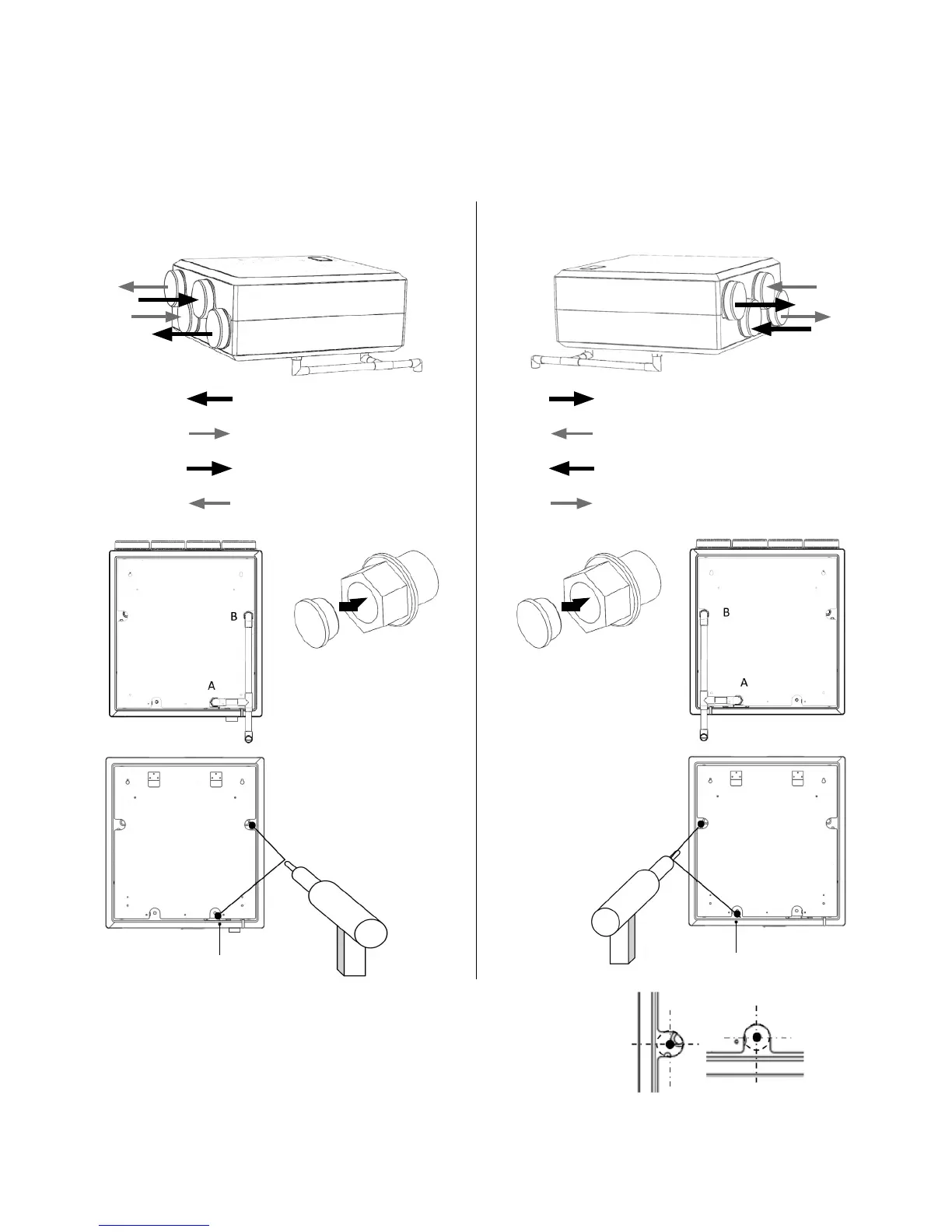 B

A

B

A