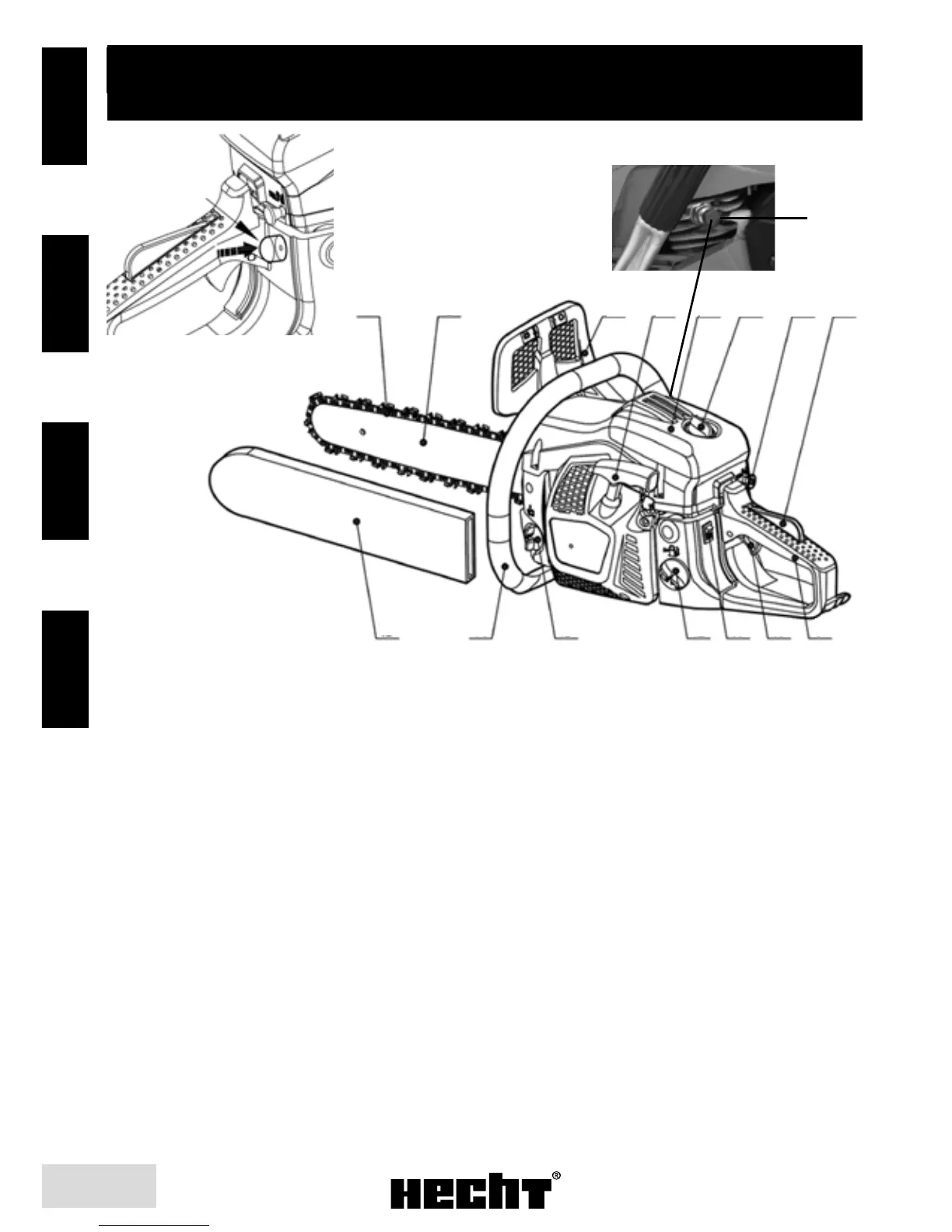 HECHT®