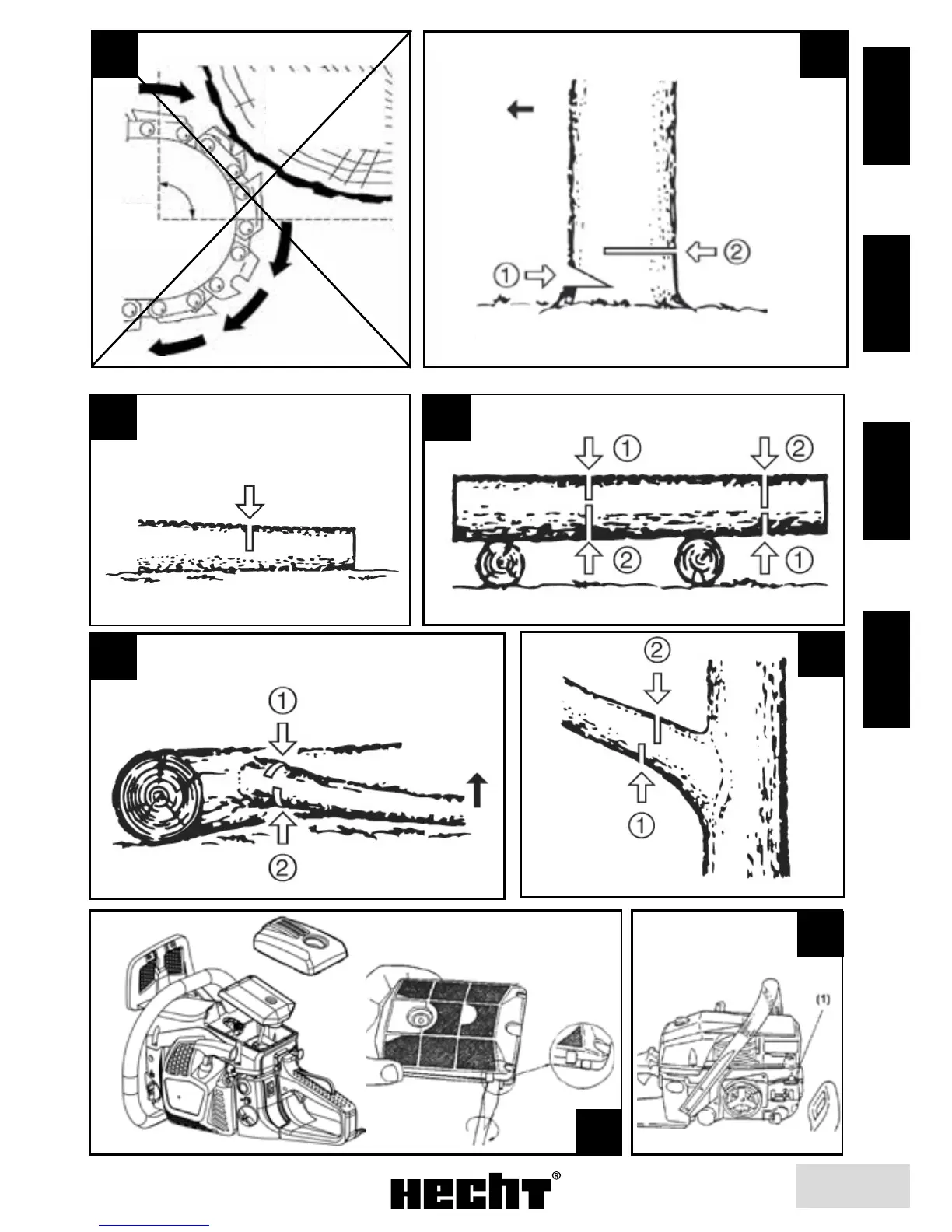 ① ②

①
②
②
①

①
②

②
①

(1)

HECHT®