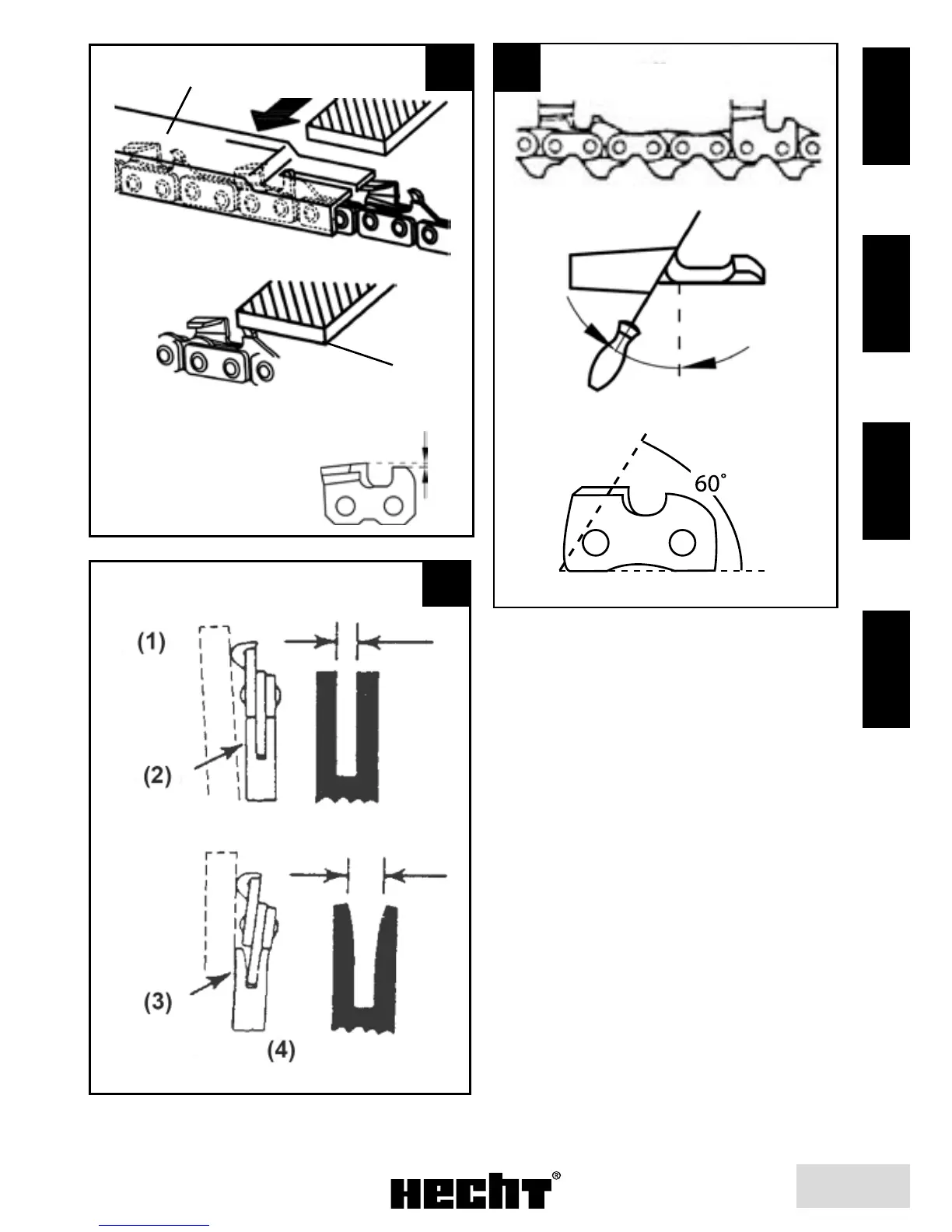 60°

(1)

(2)

(3)

(4)

HECHT®