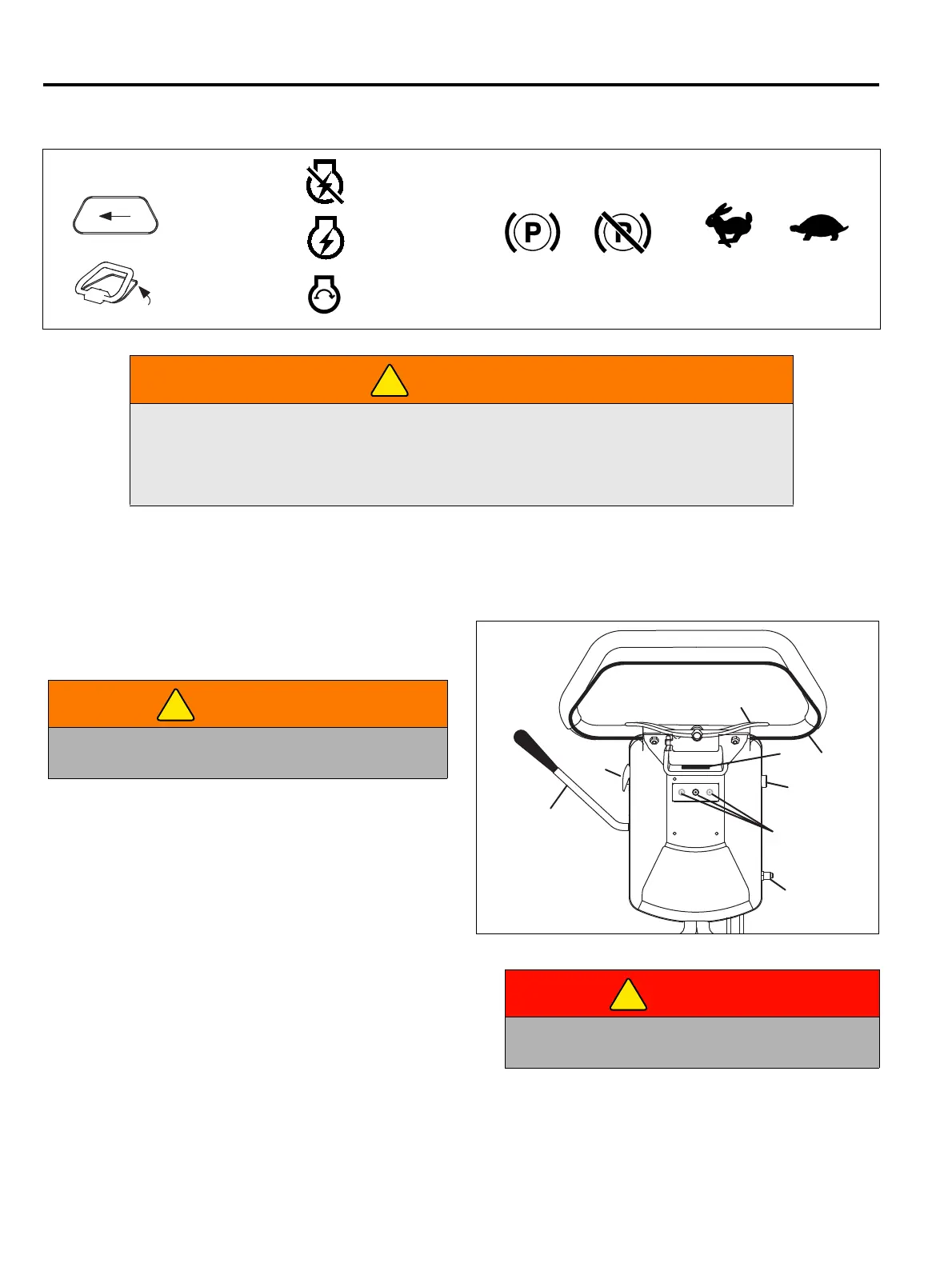 P

P