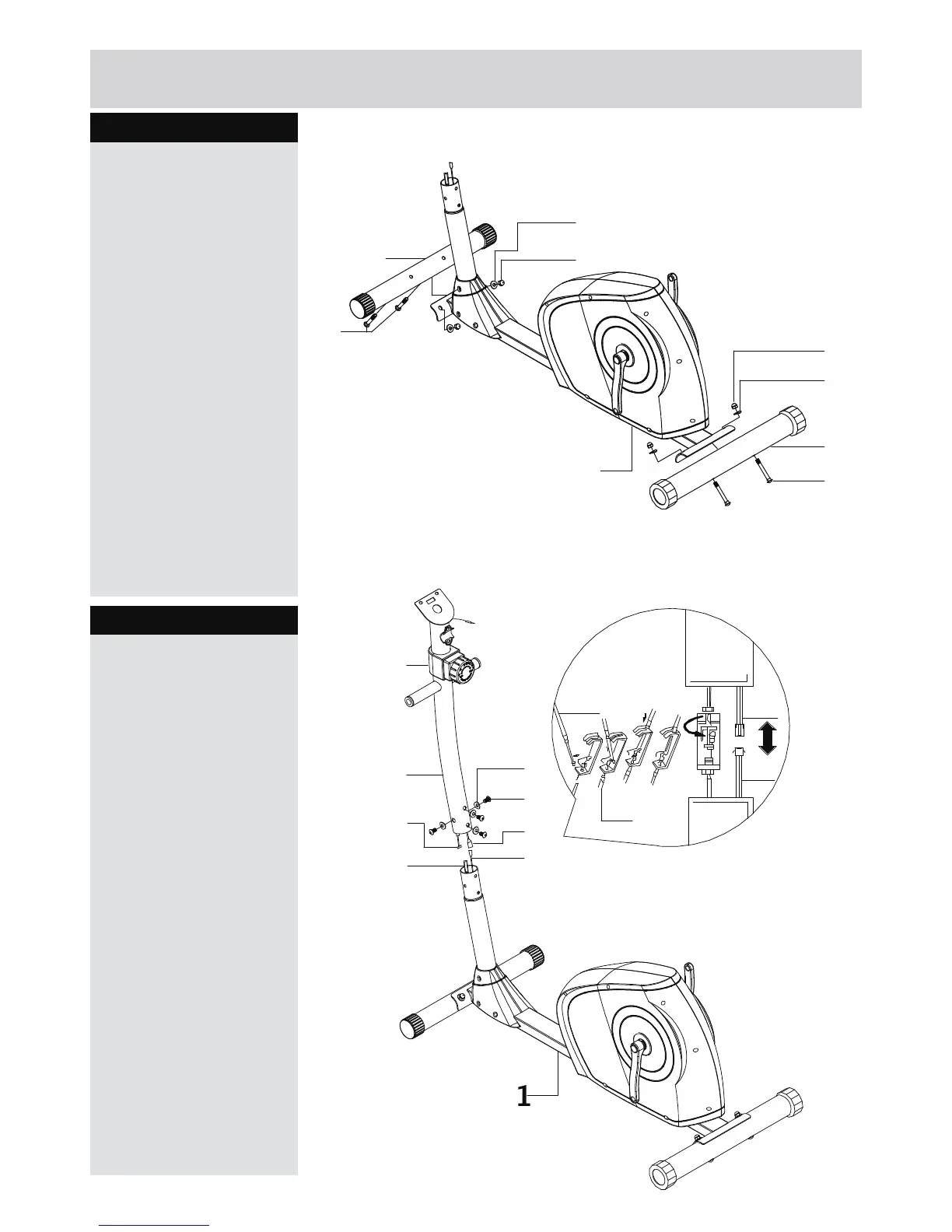 1