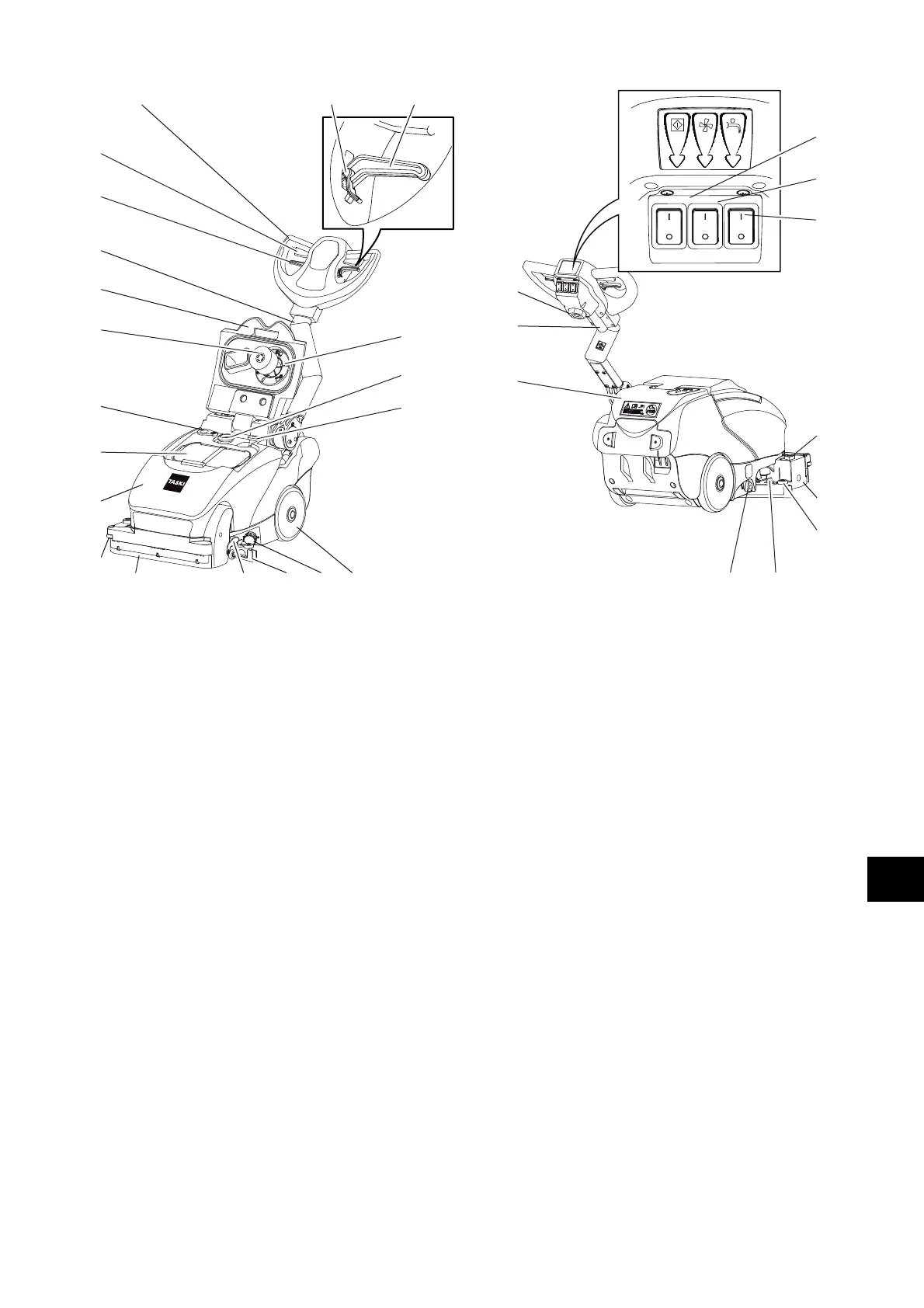 TASKI