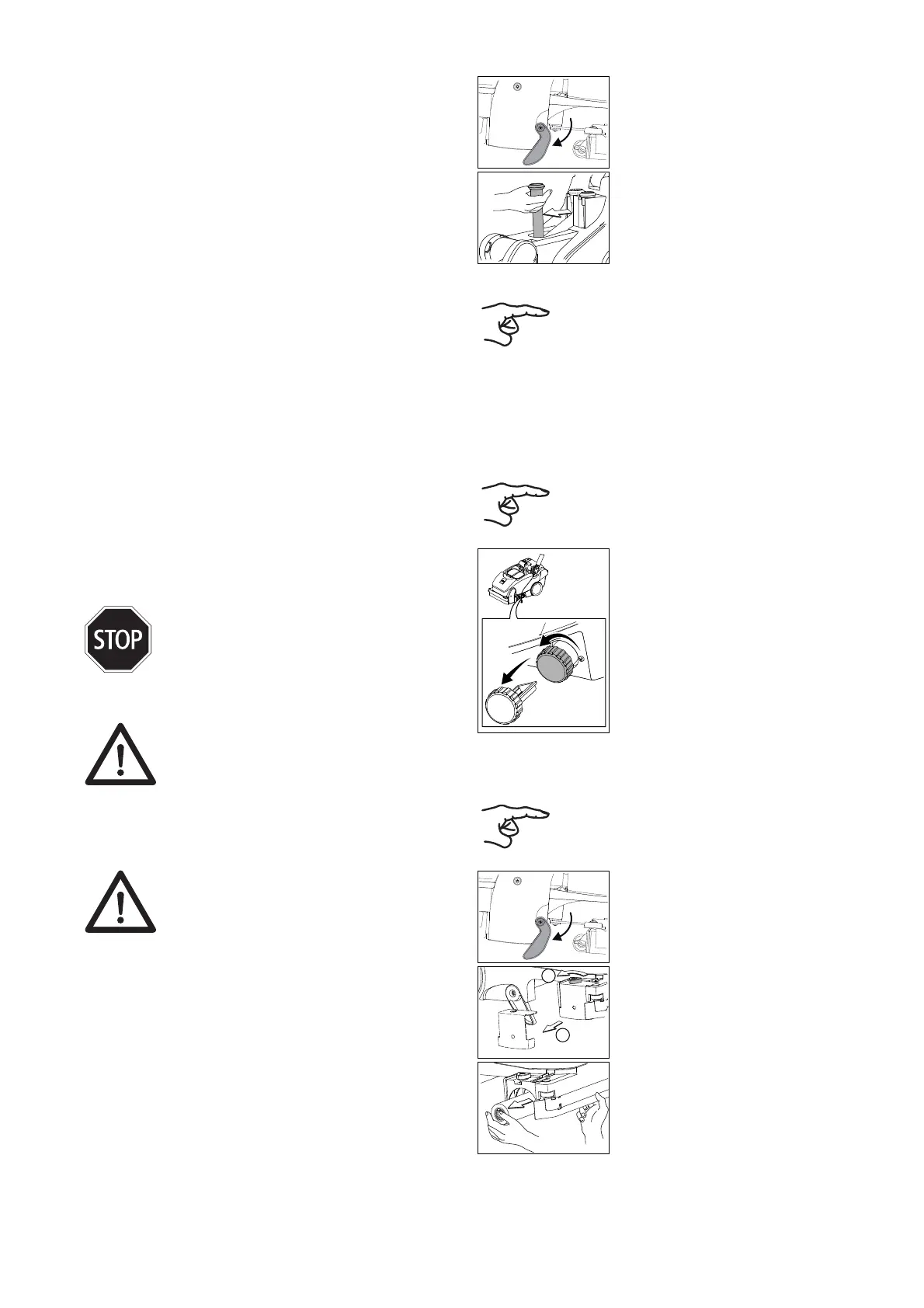 STOP