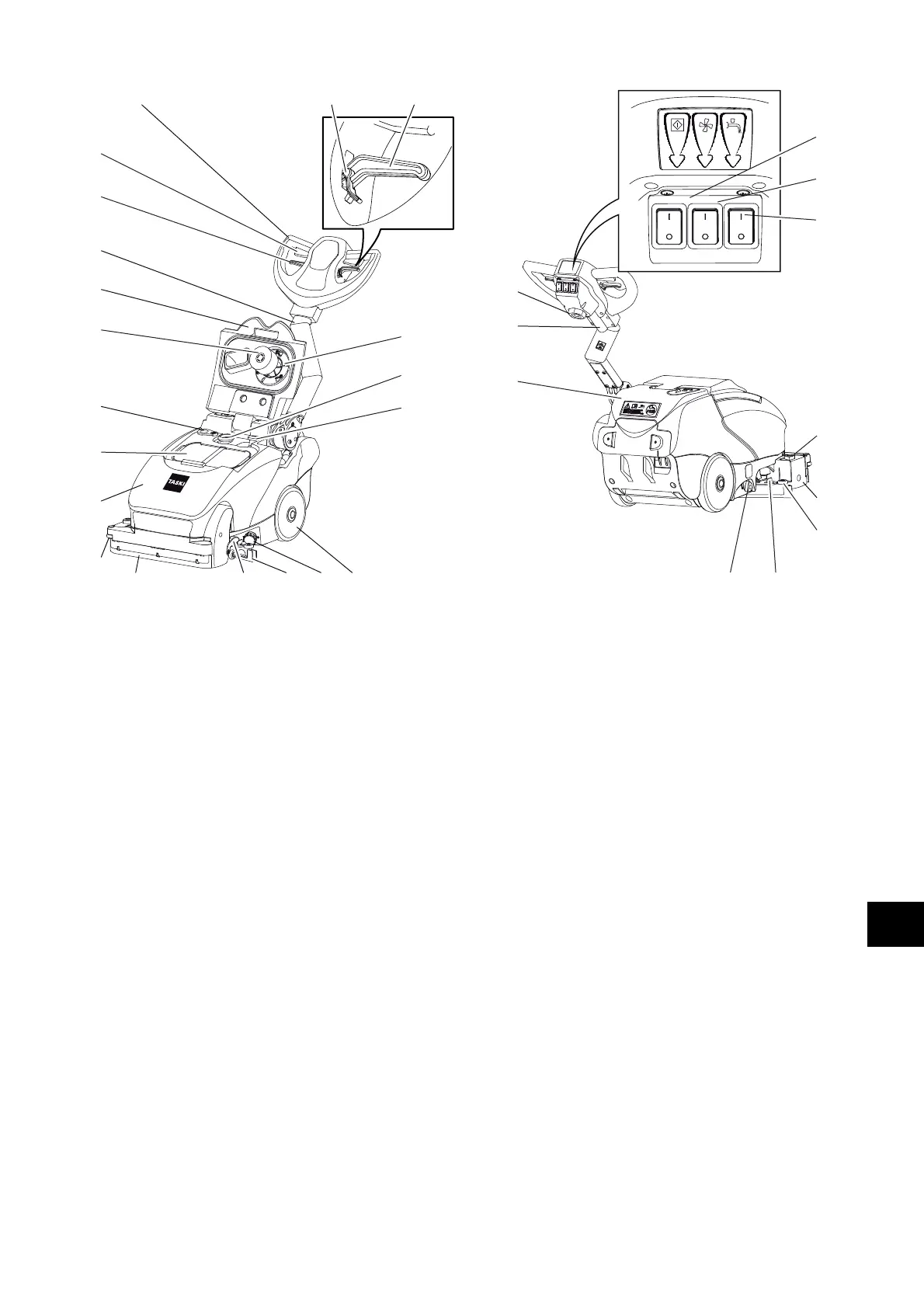 TASKI