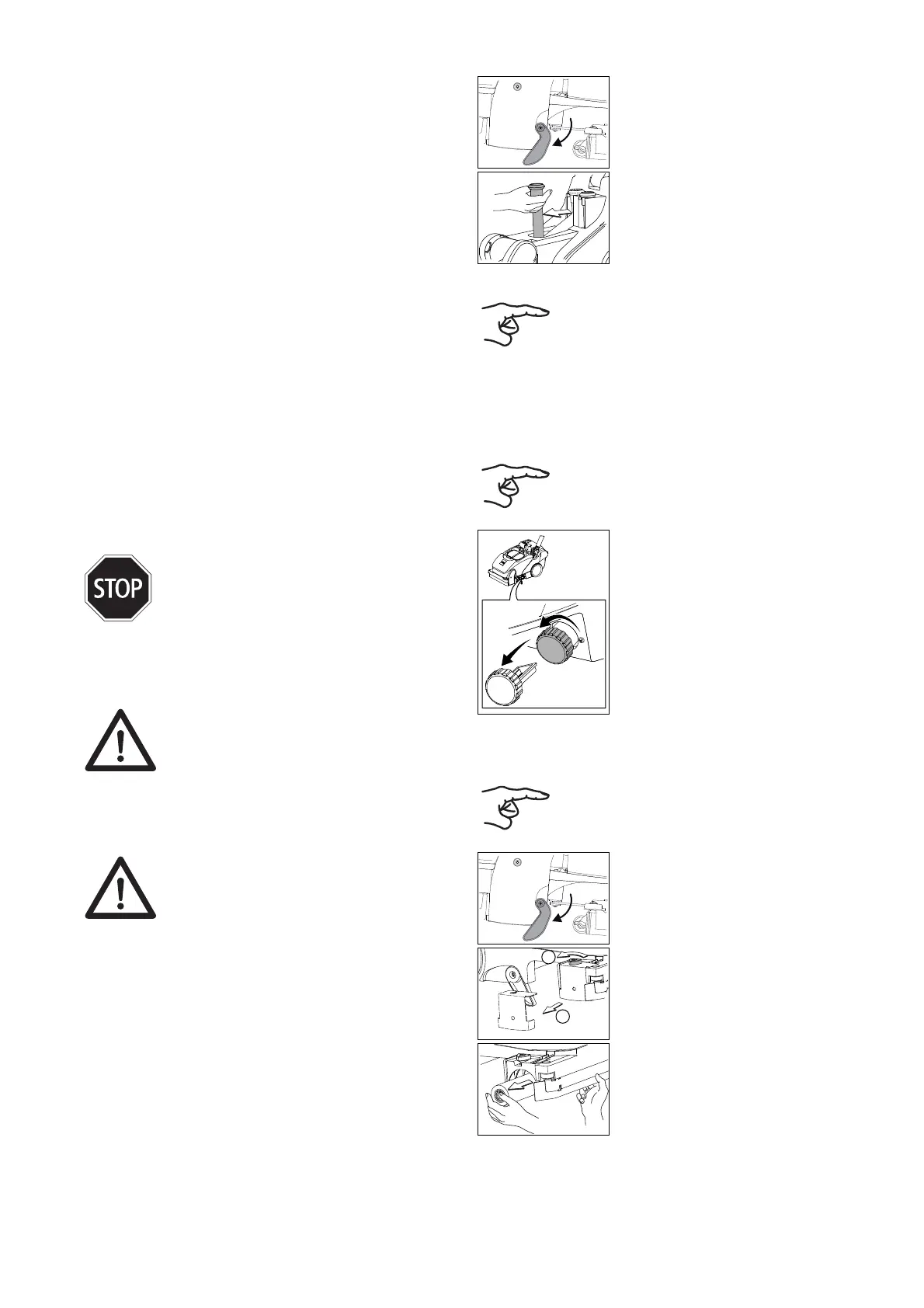 STOP