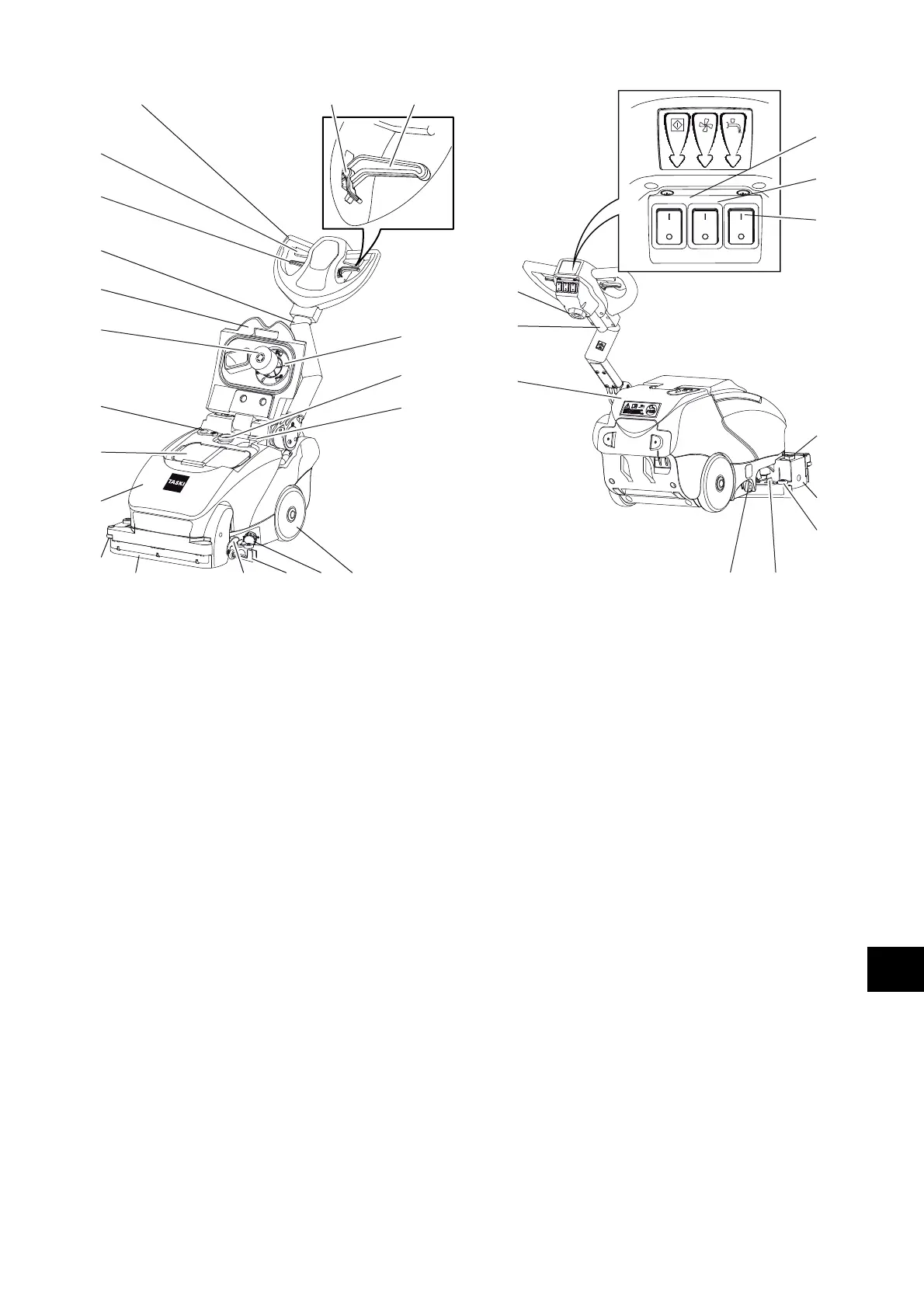 TASKI