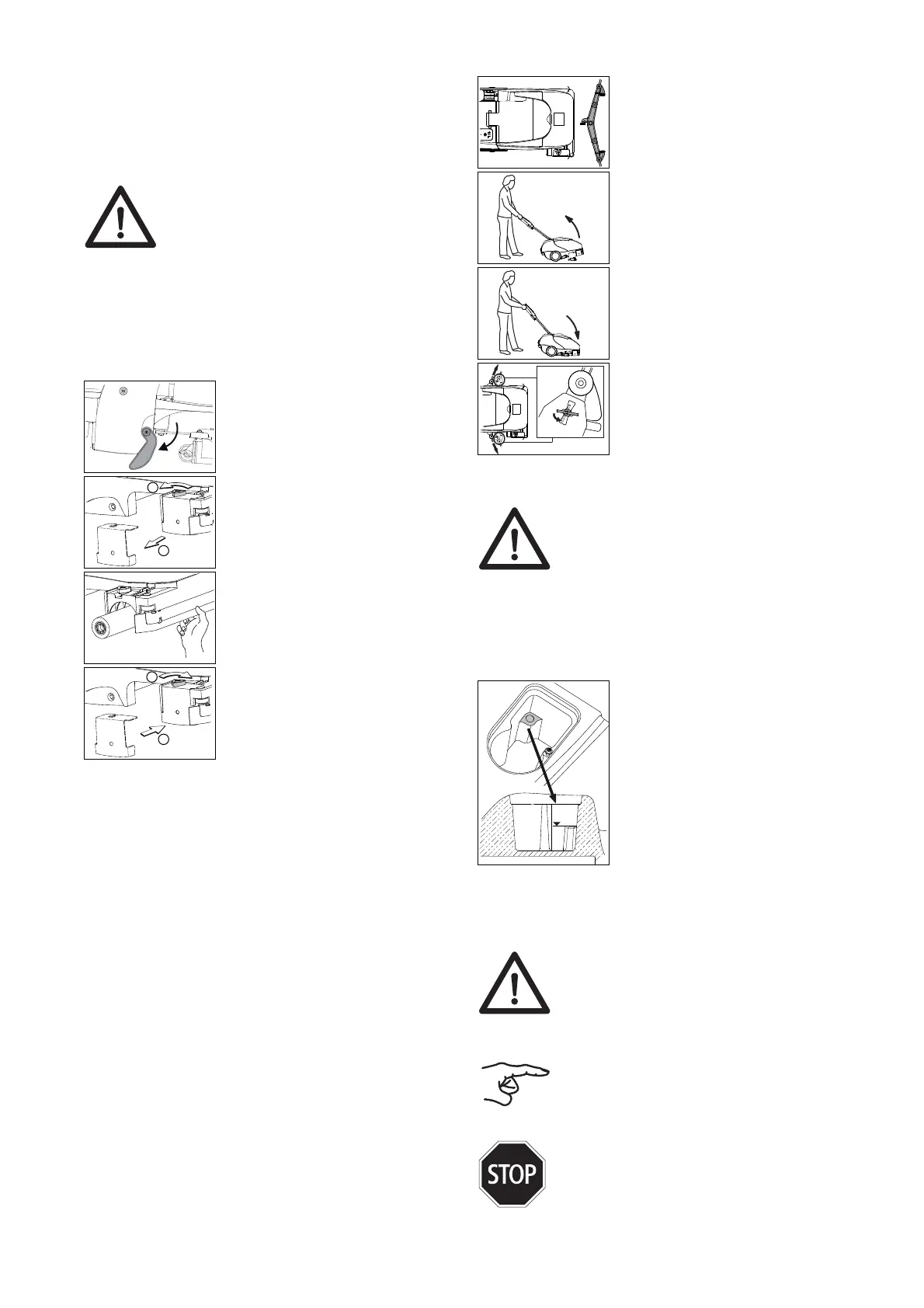 STOP