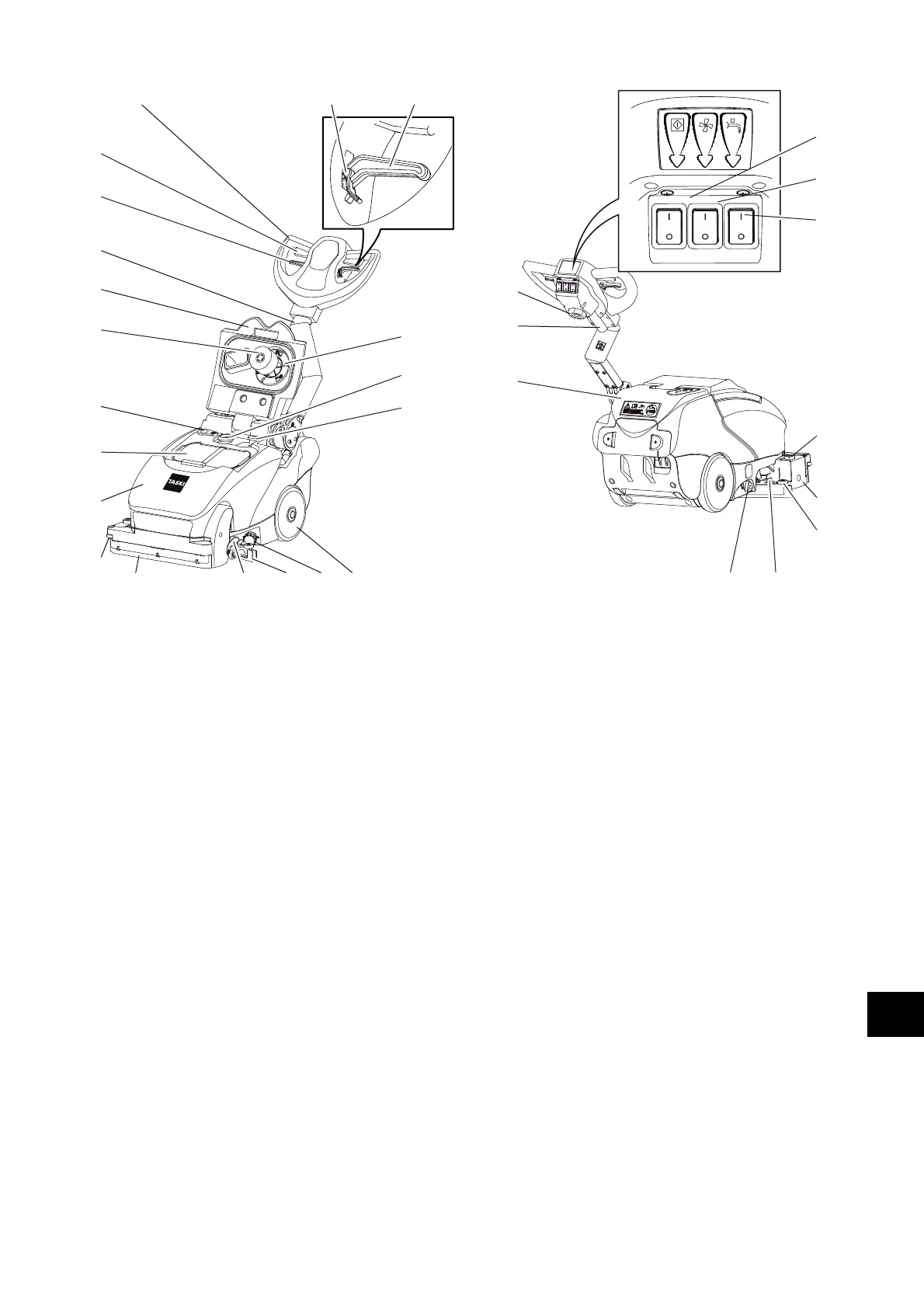 TASKI