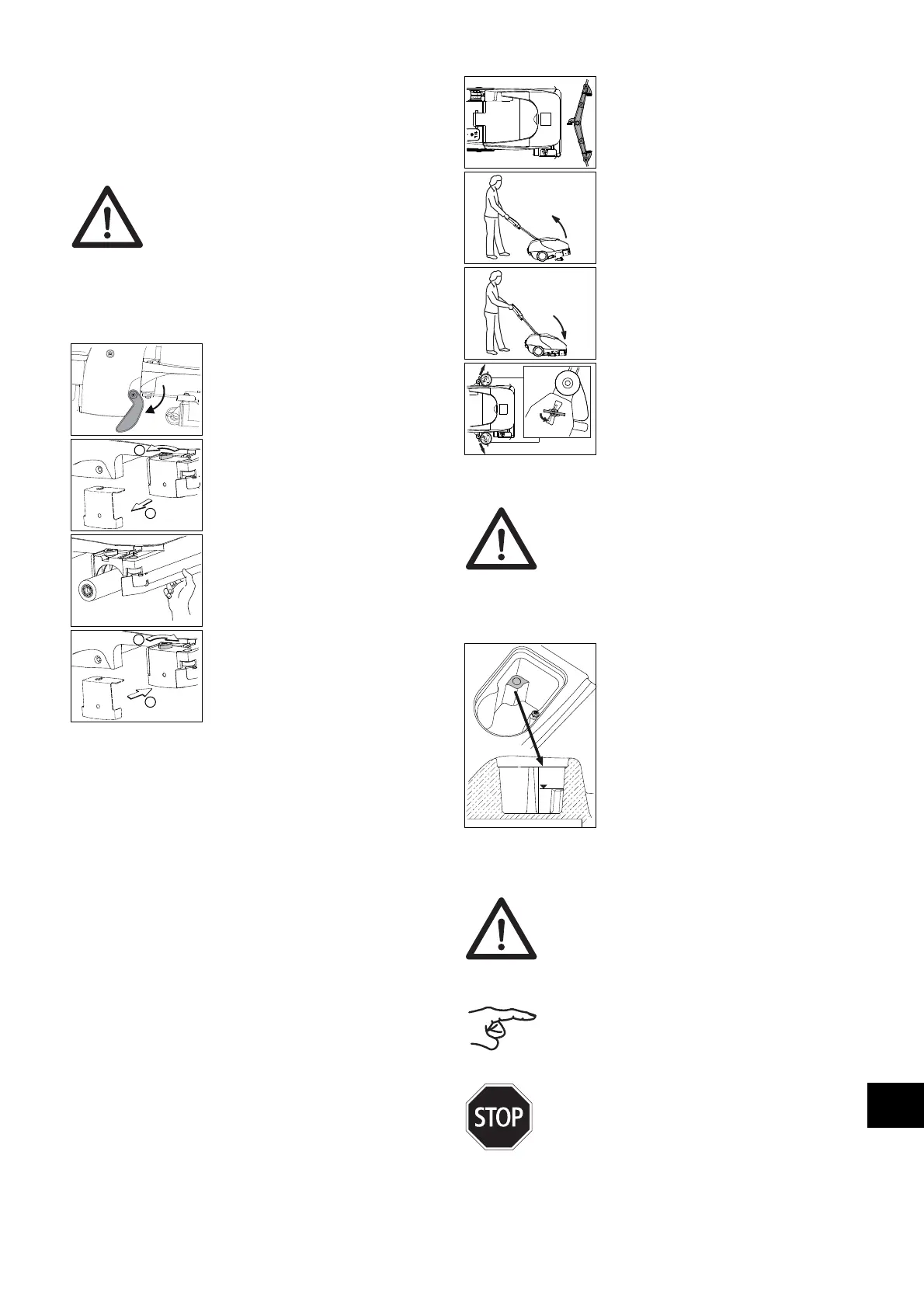 STOP