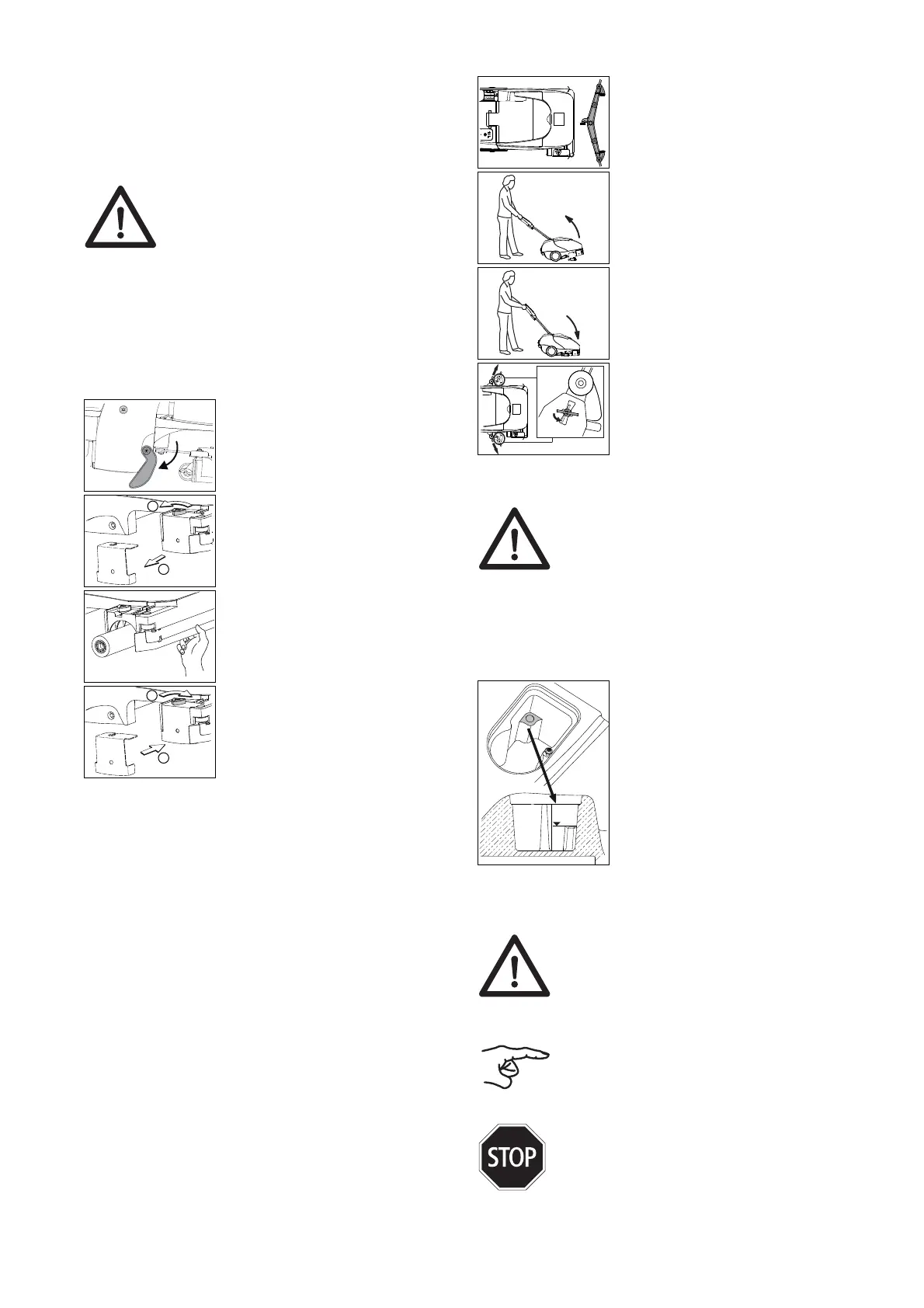 STOP