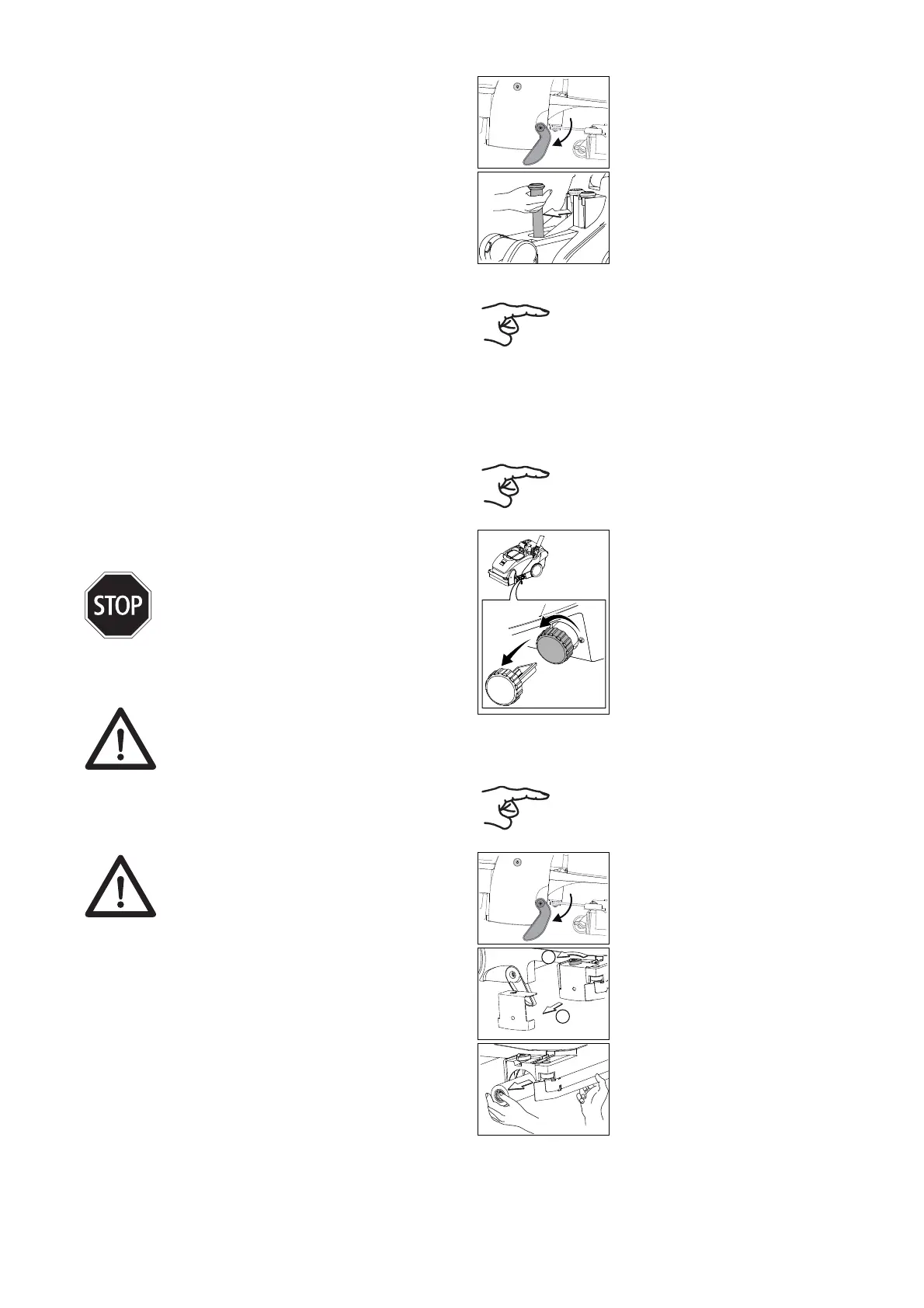 STOP