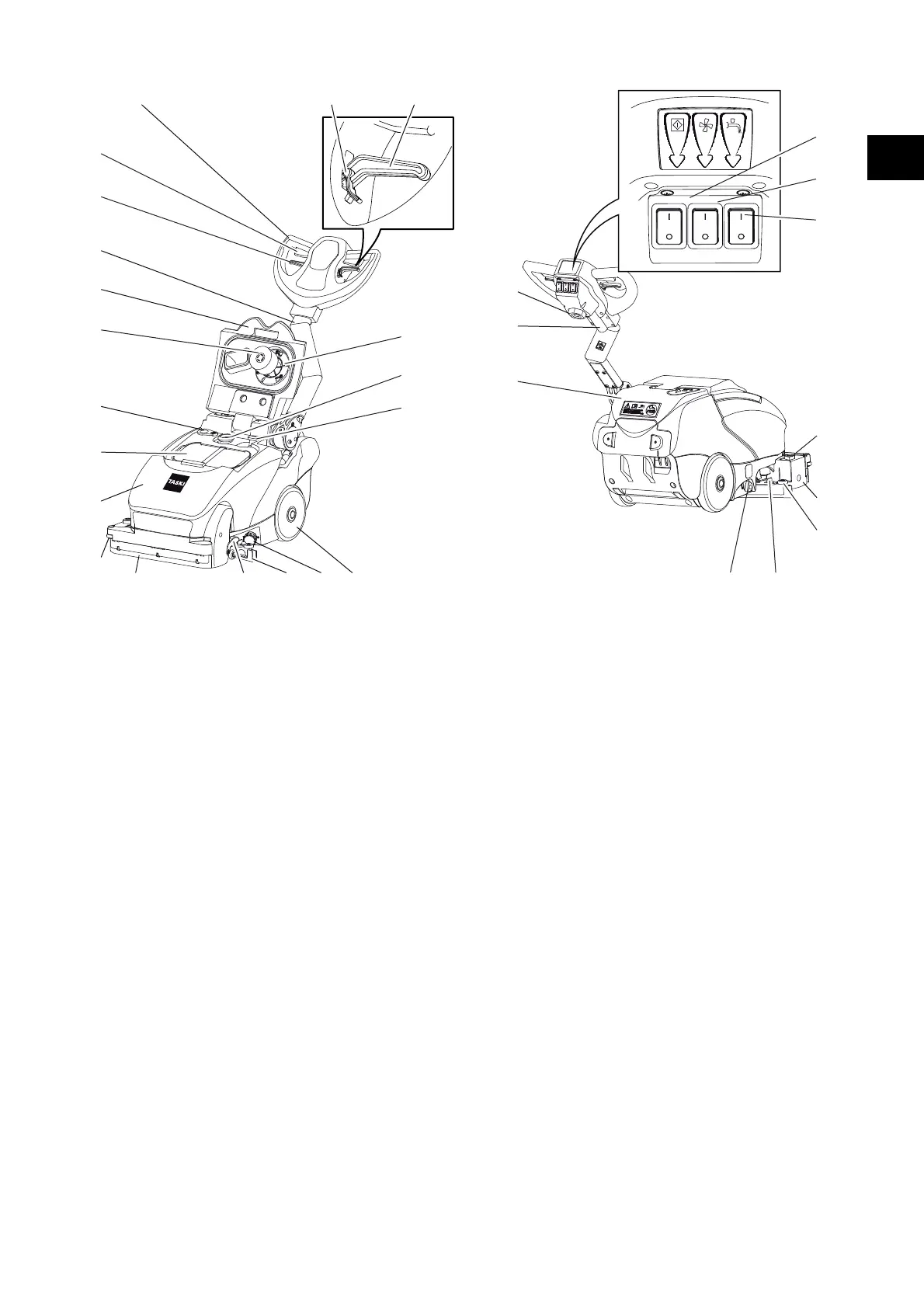 TASKI