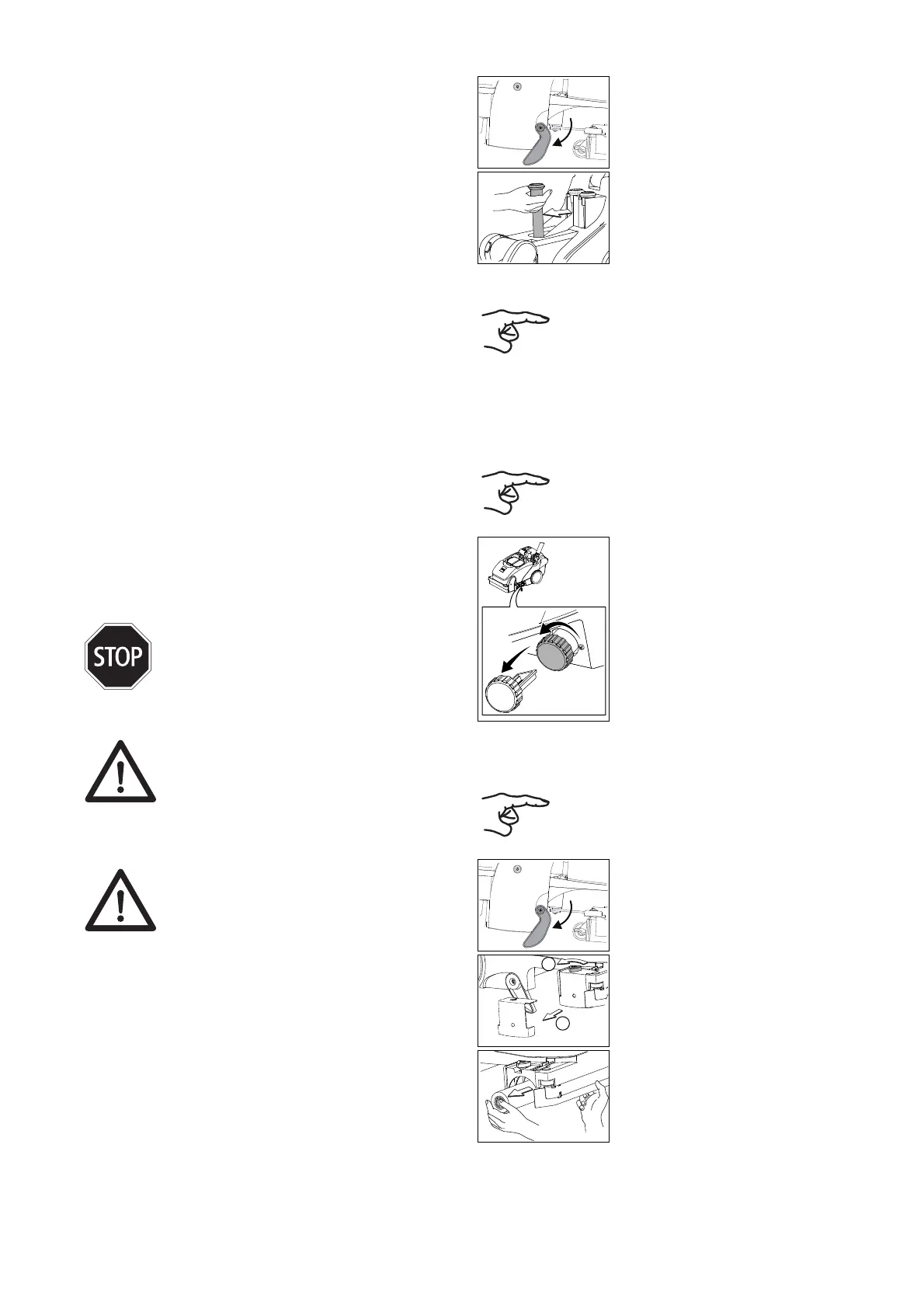 STOP