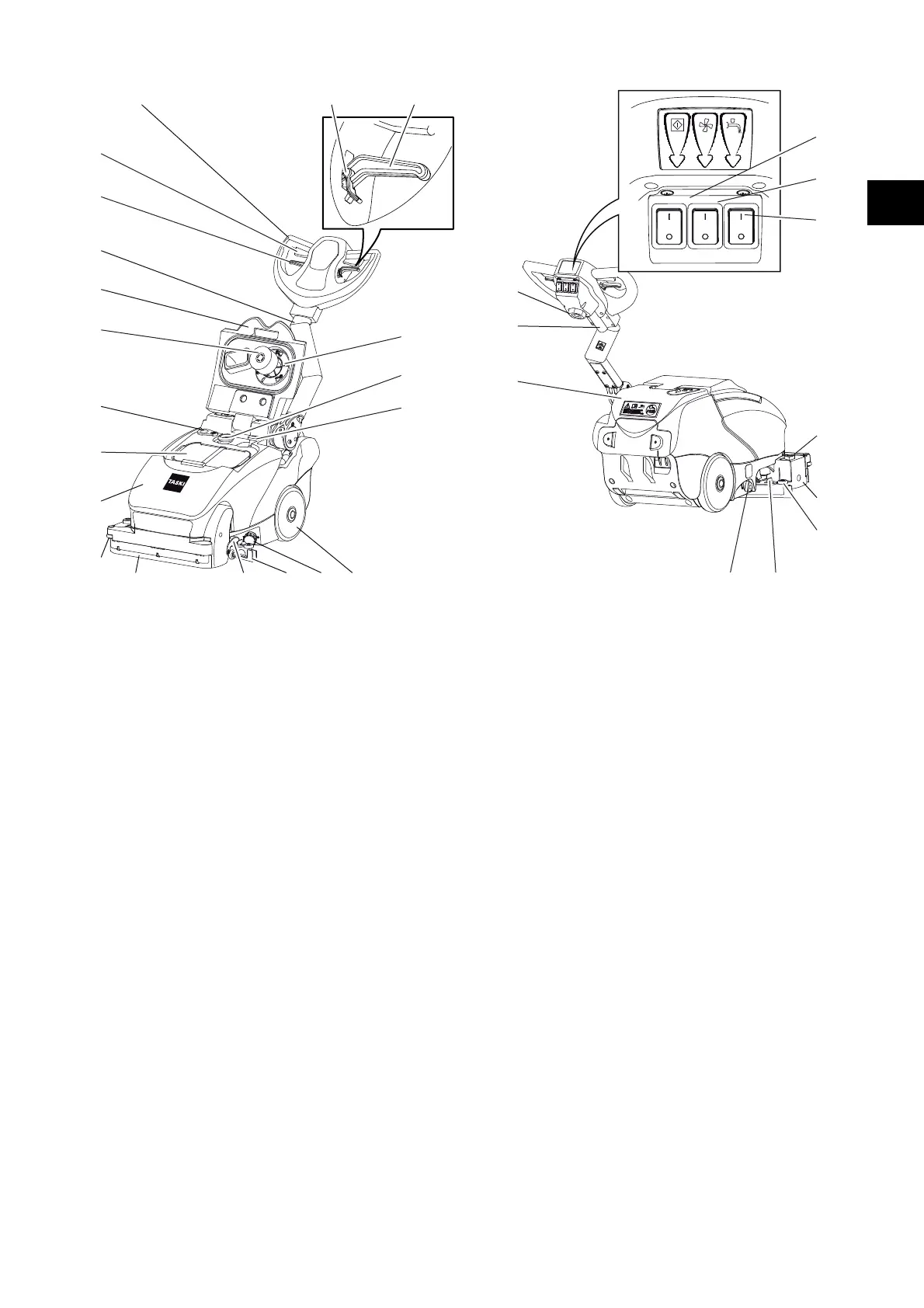 TASKI