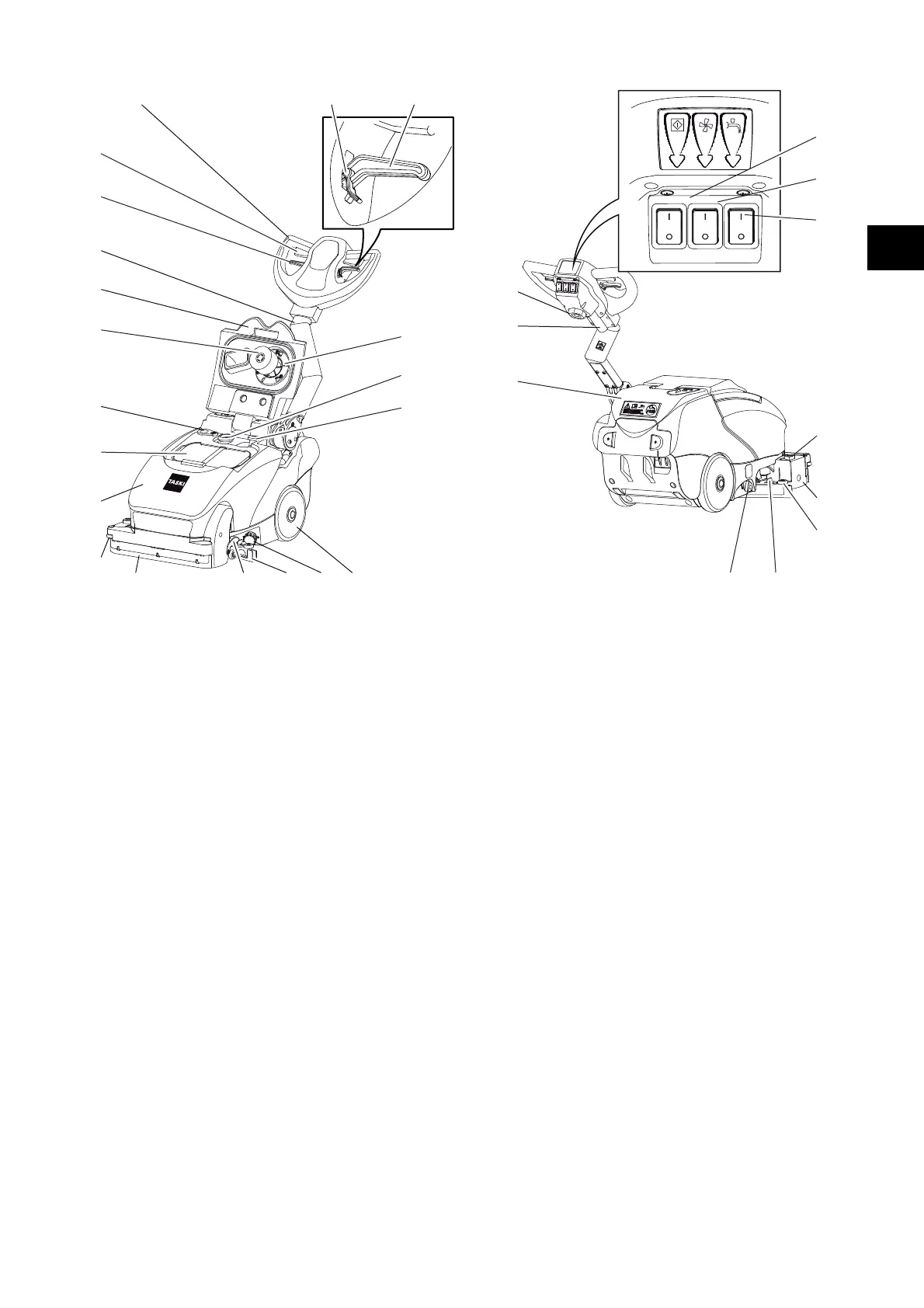 TASKI