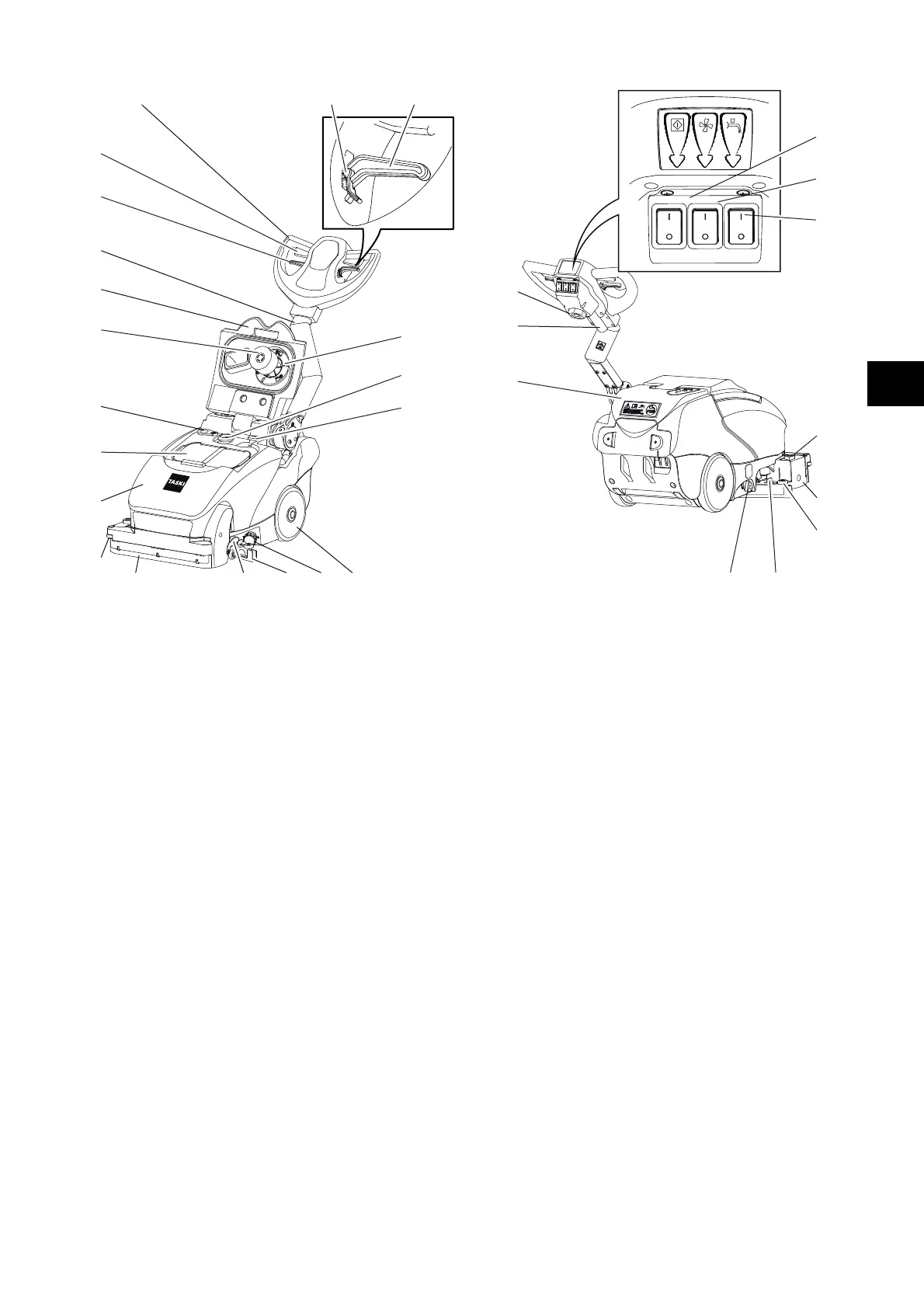 TASKI