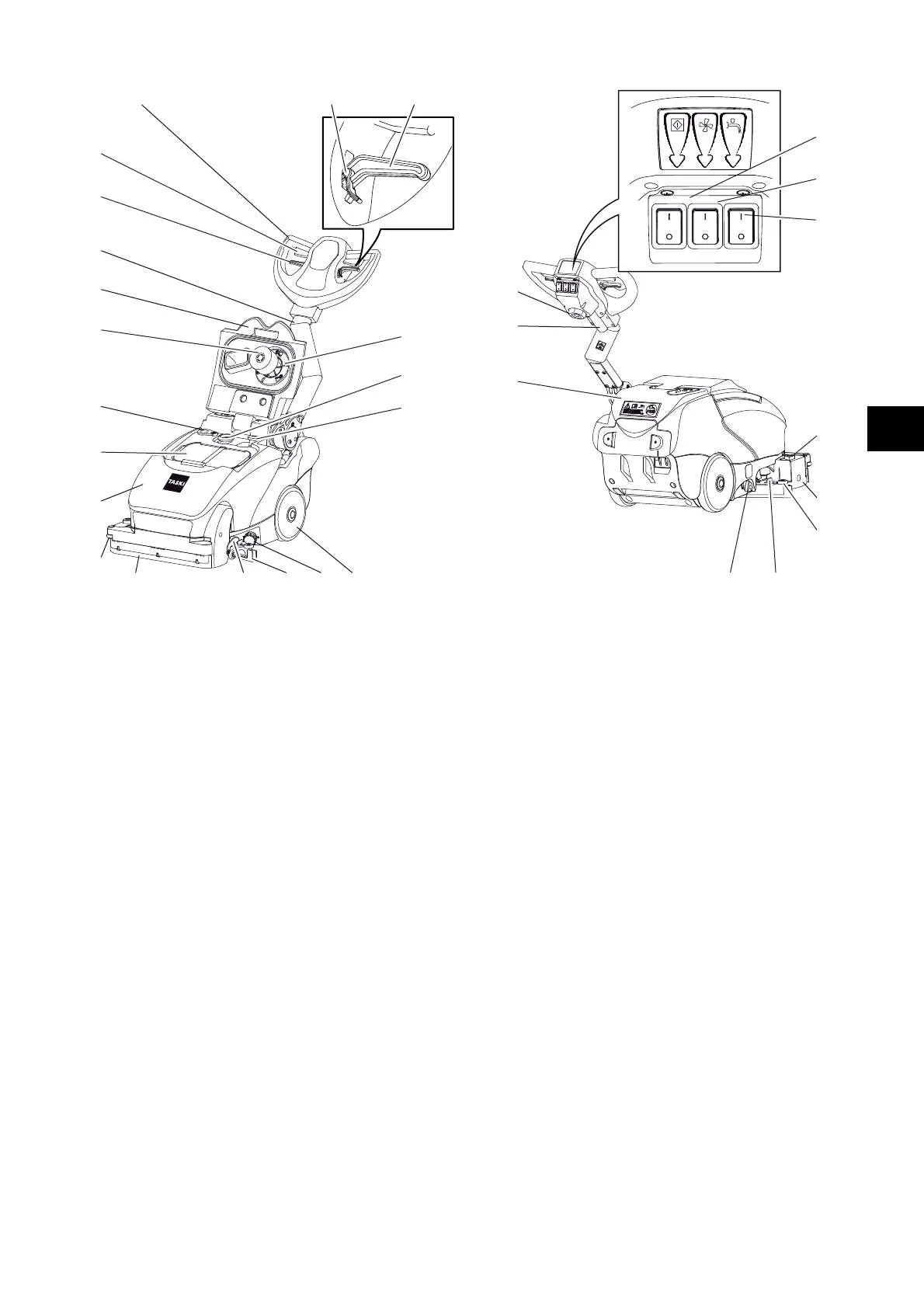 TASKI