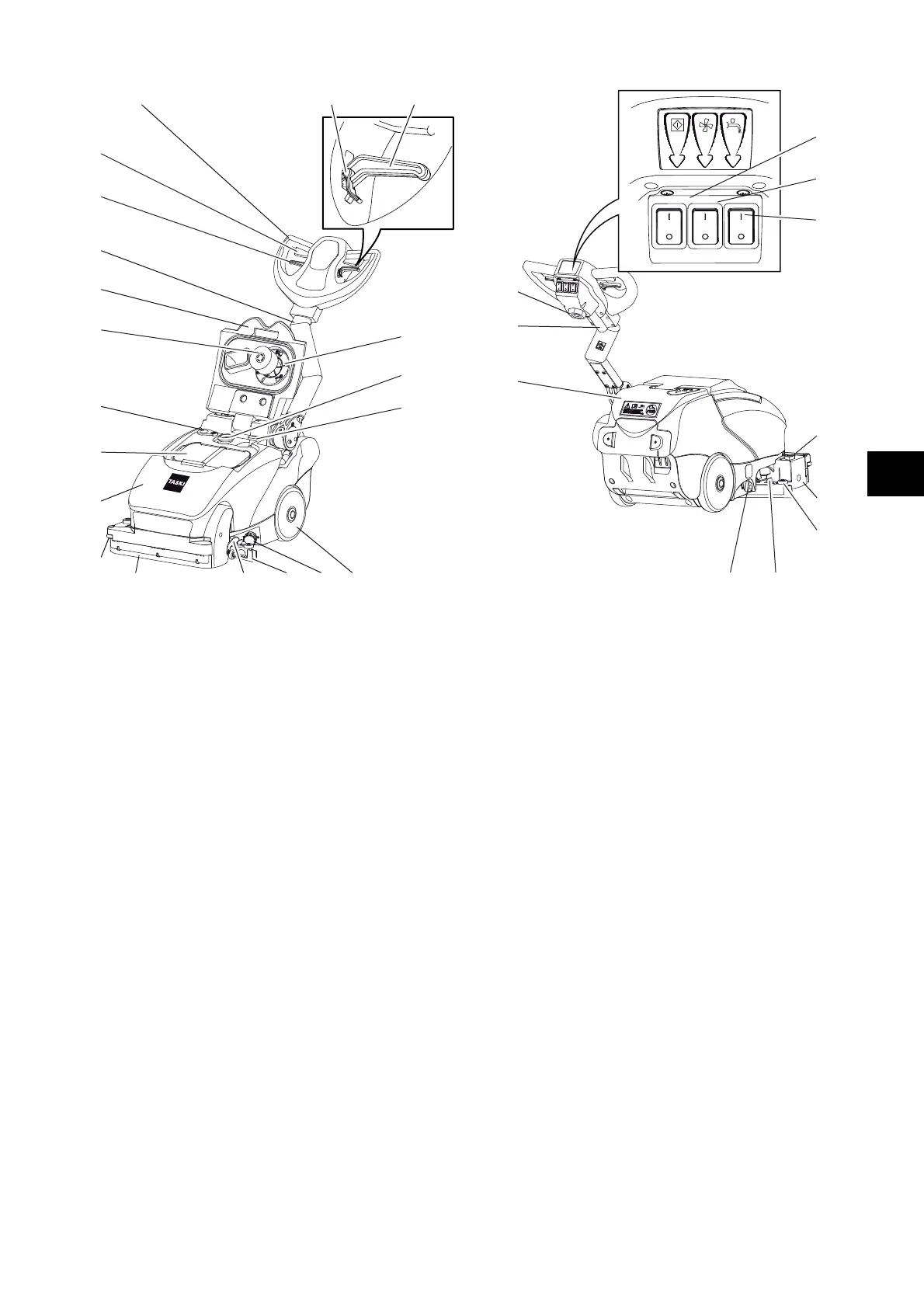 TASKI