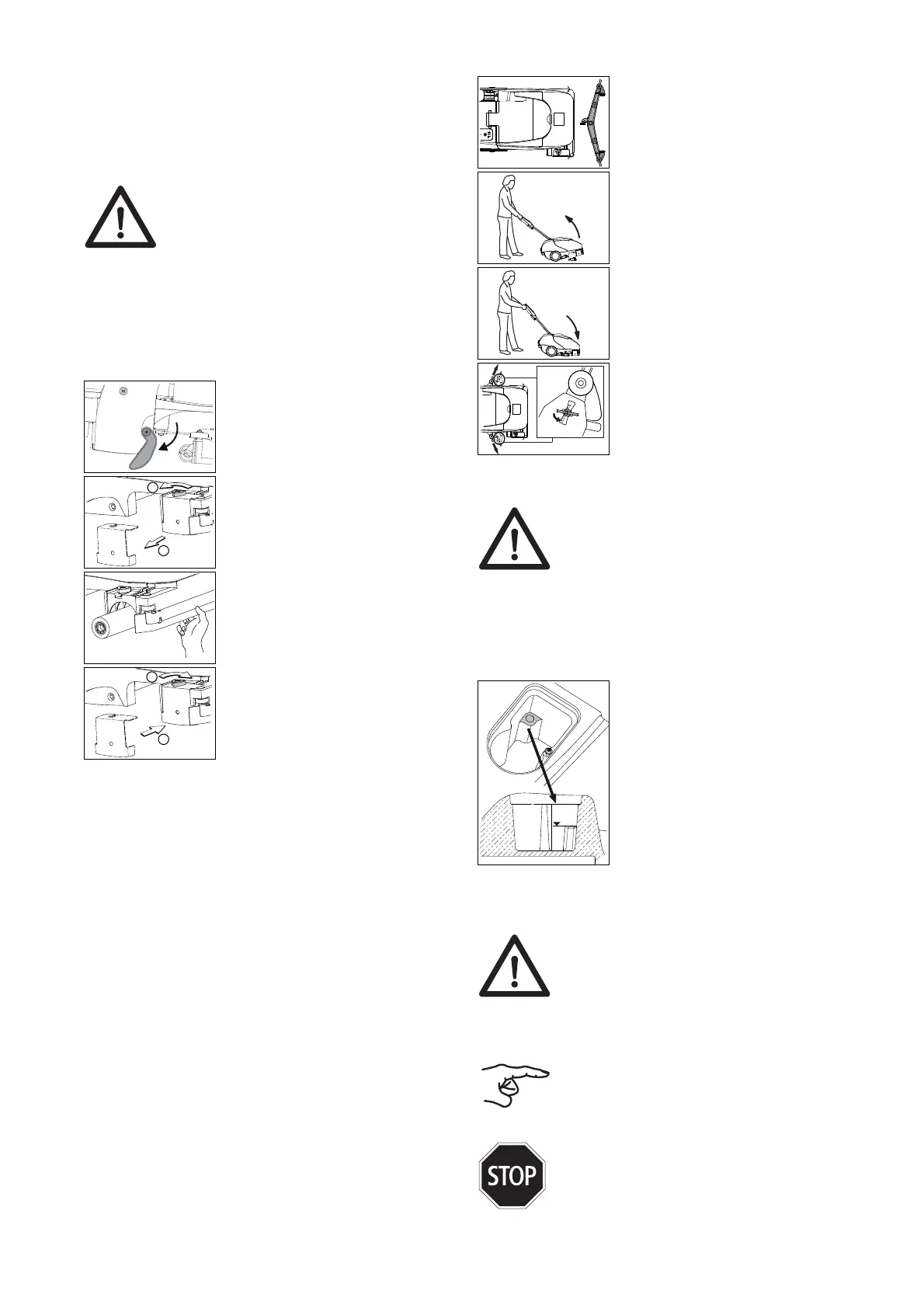 STOP