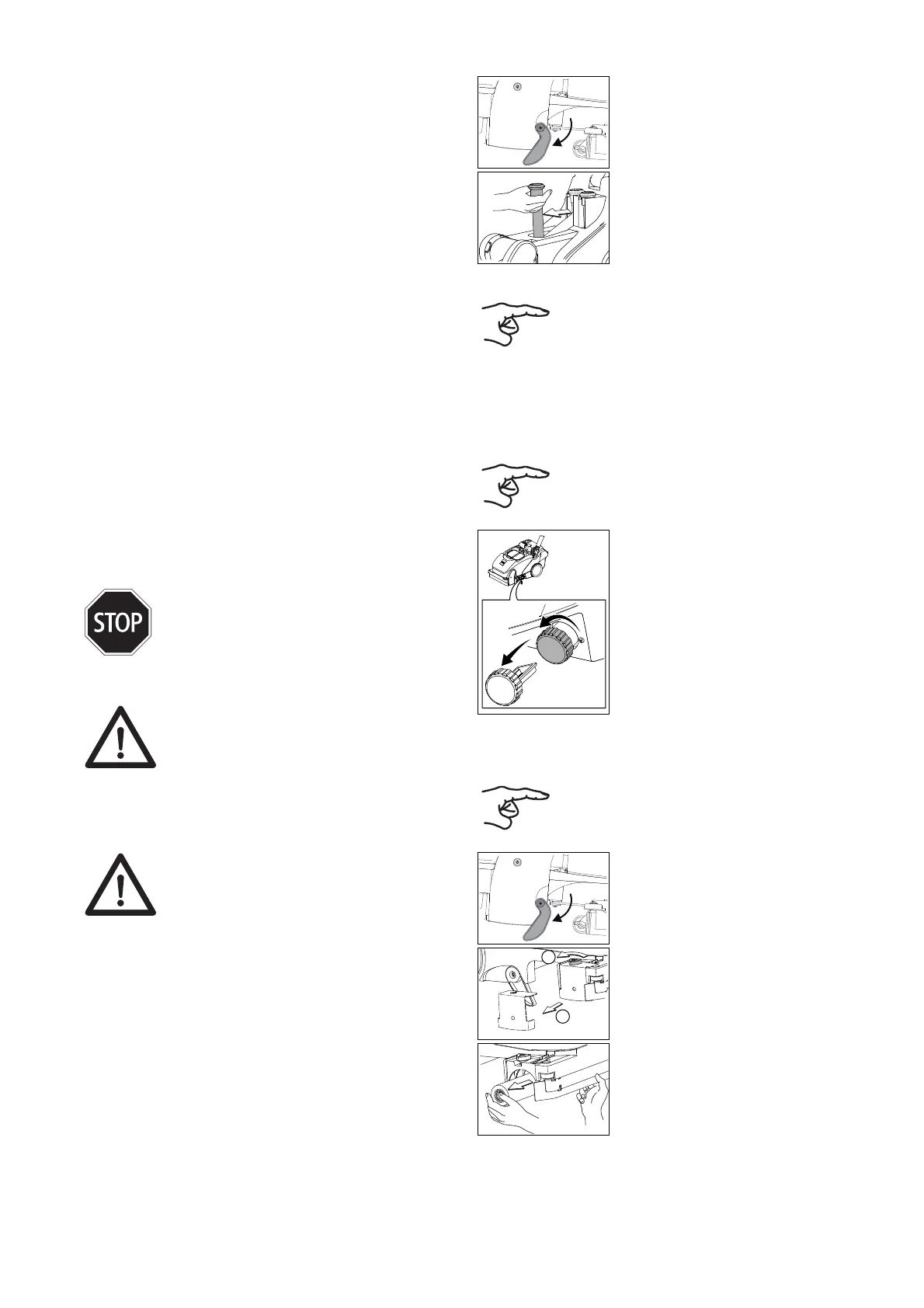 STOP