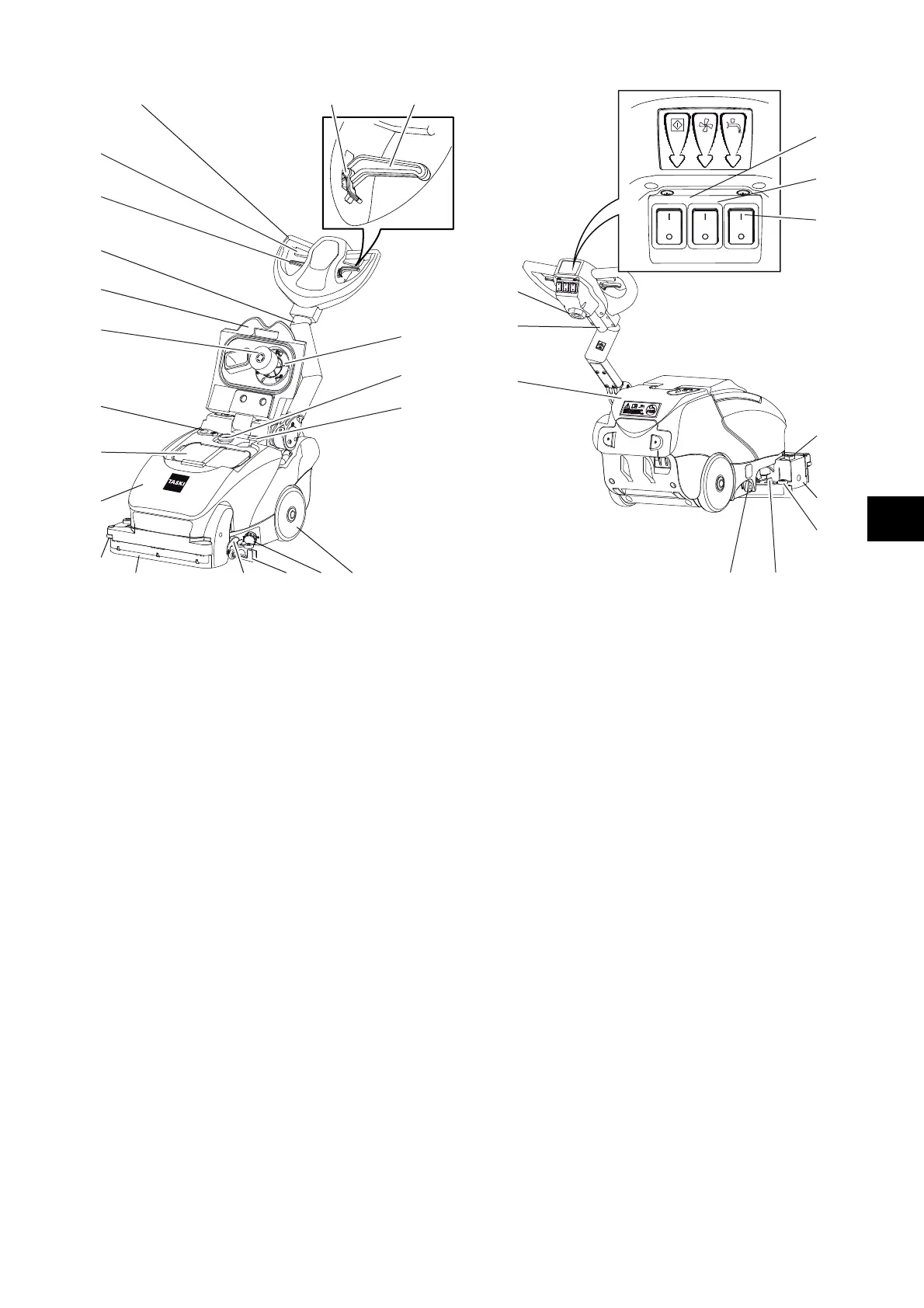 TASKI