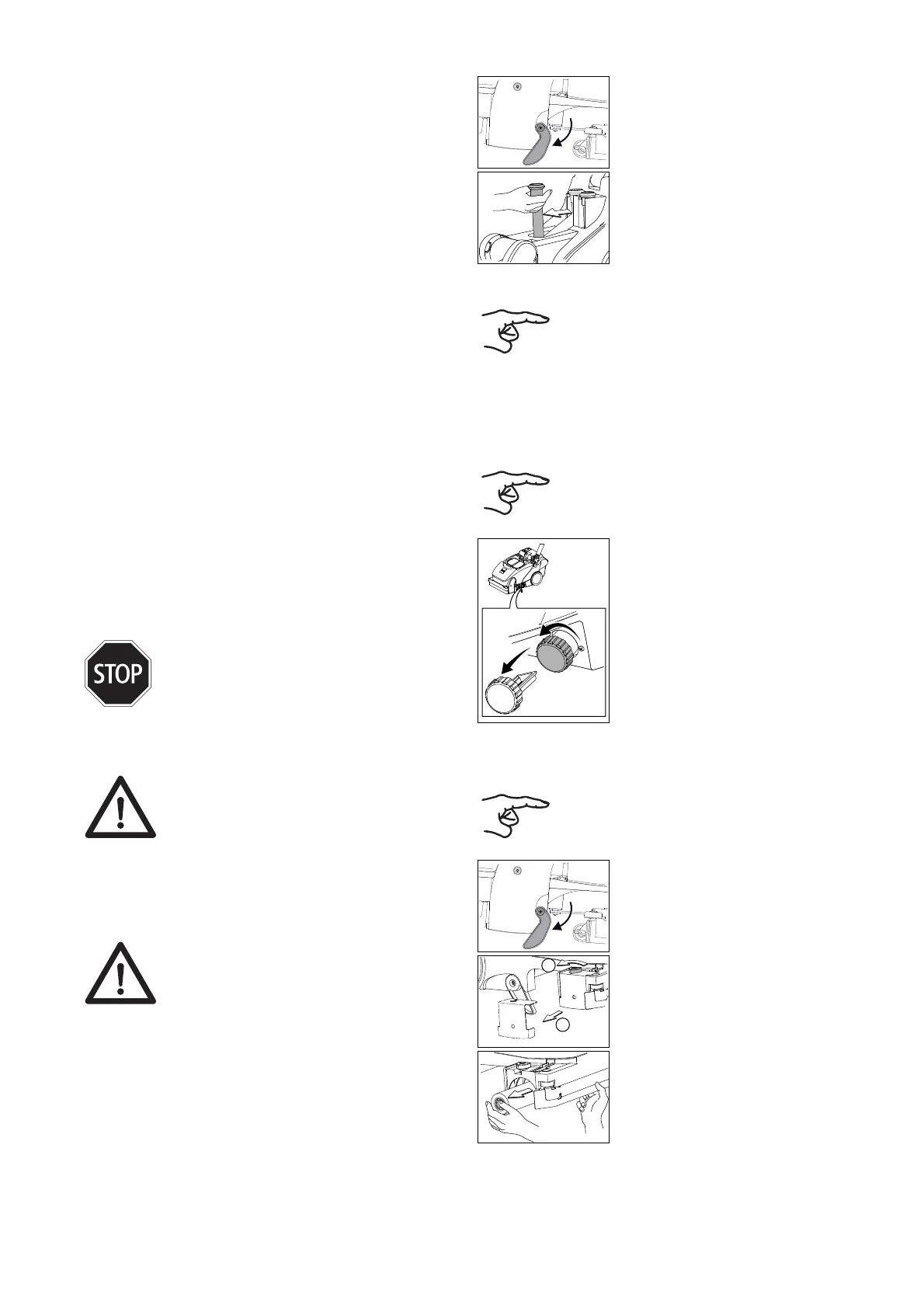 STOP