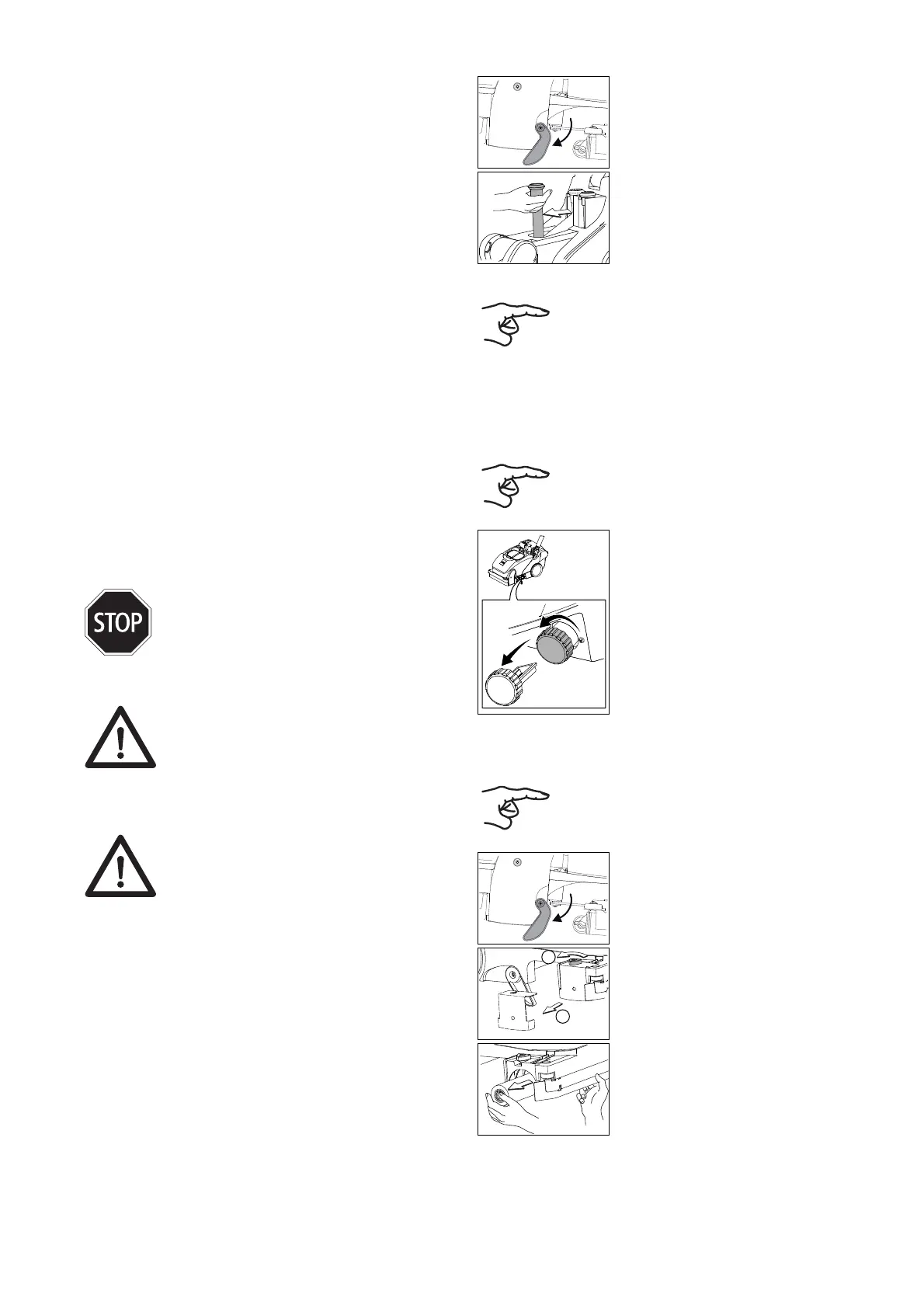 STOP