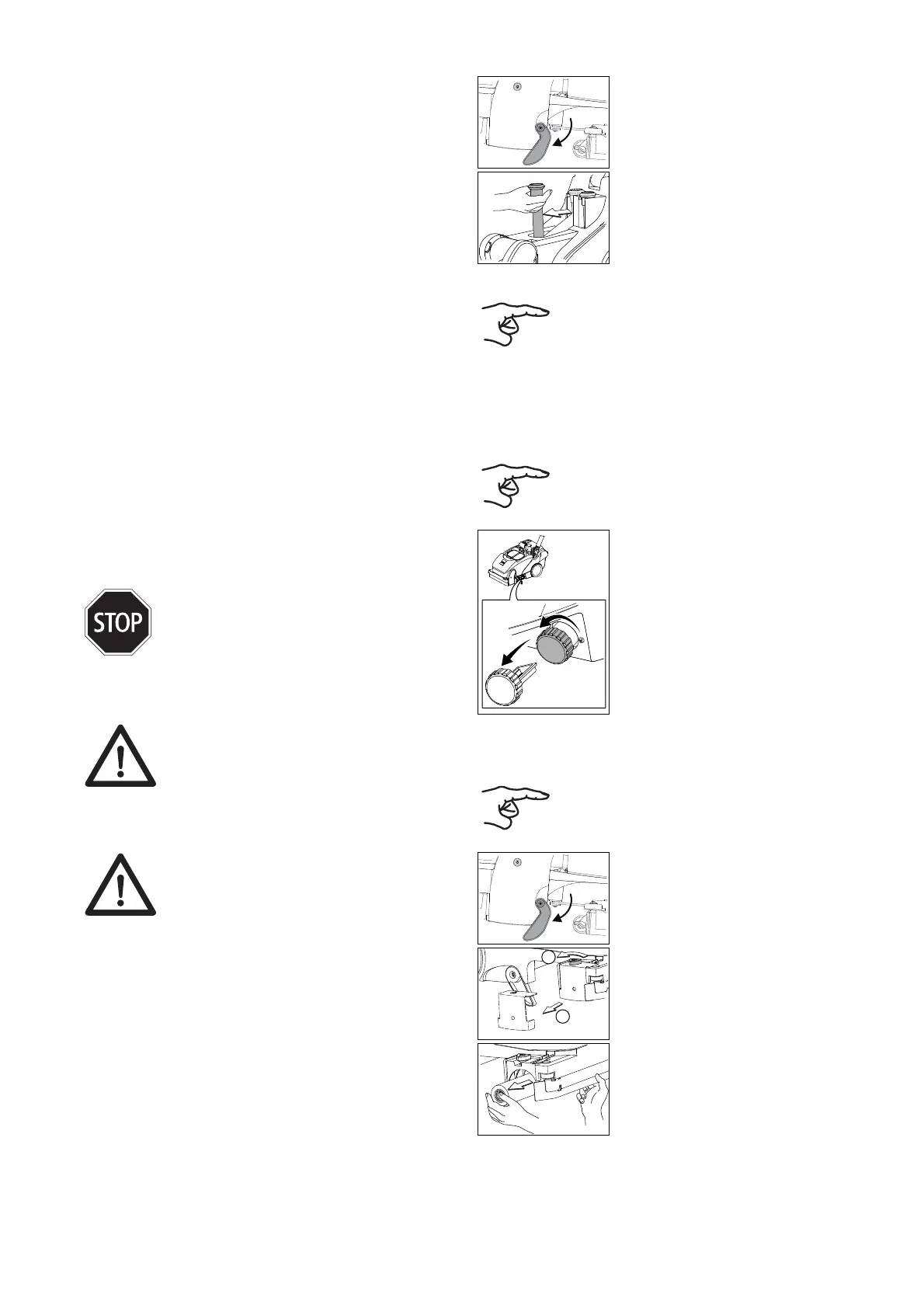 STOP