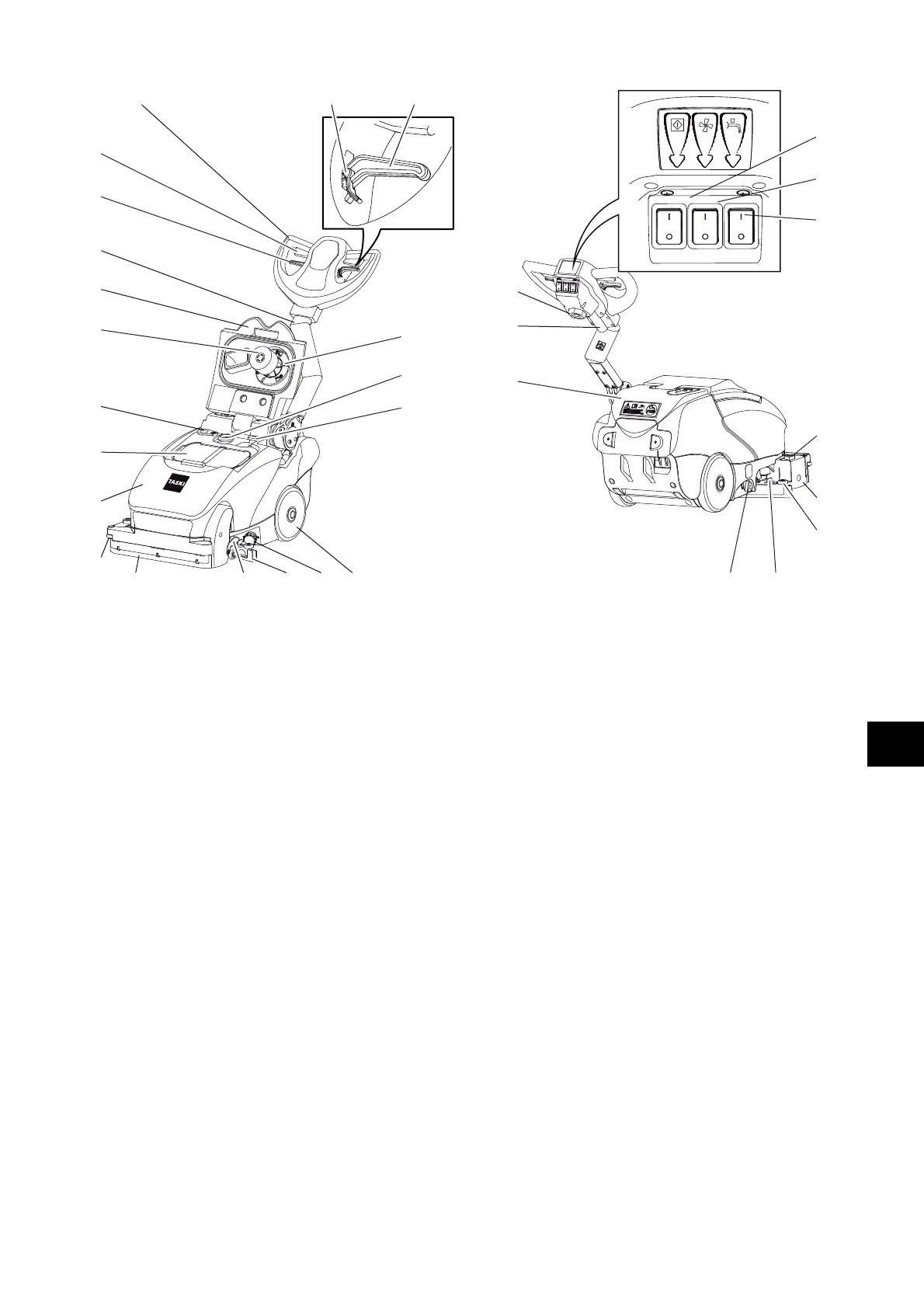 TASKI