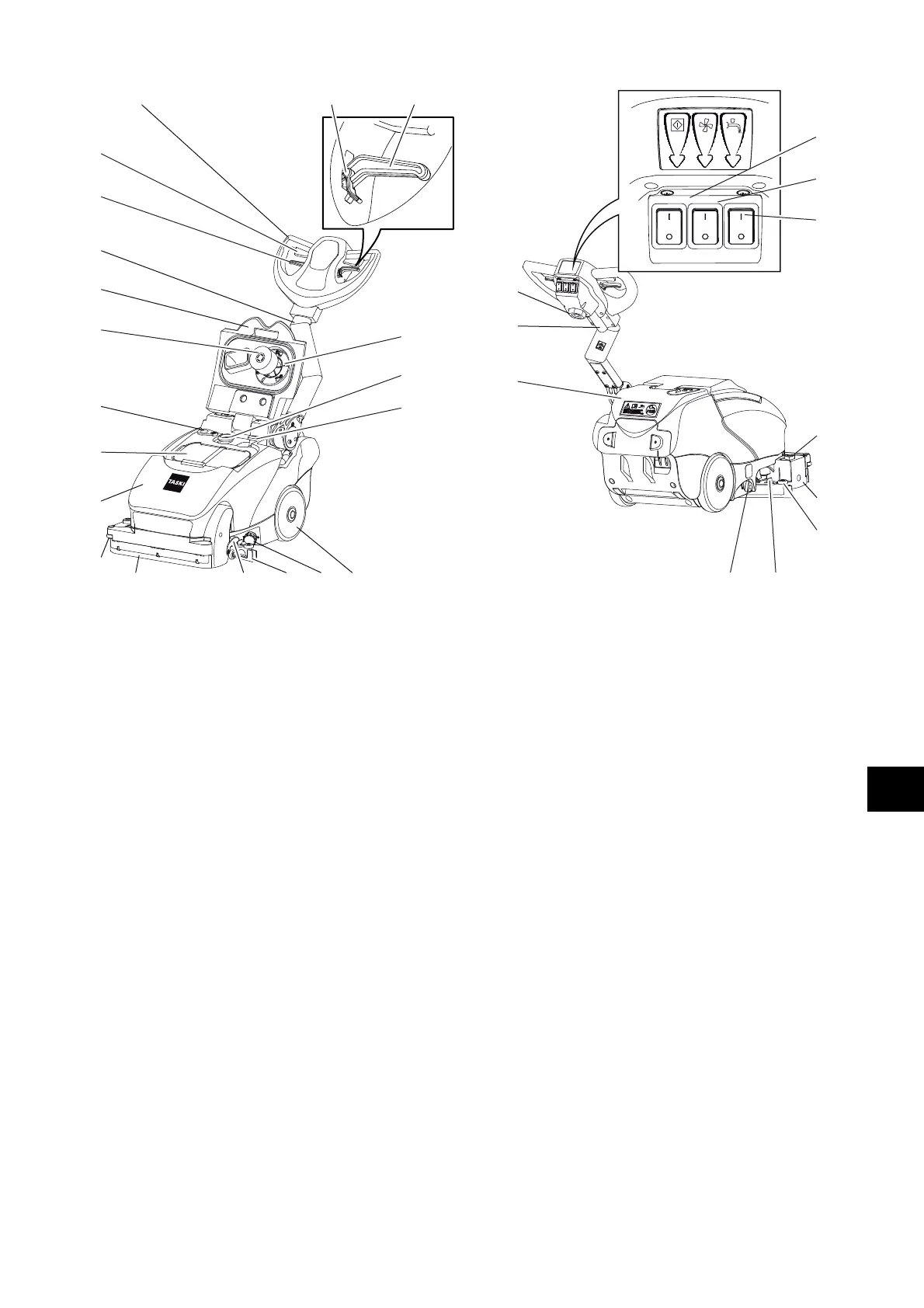 TASKI