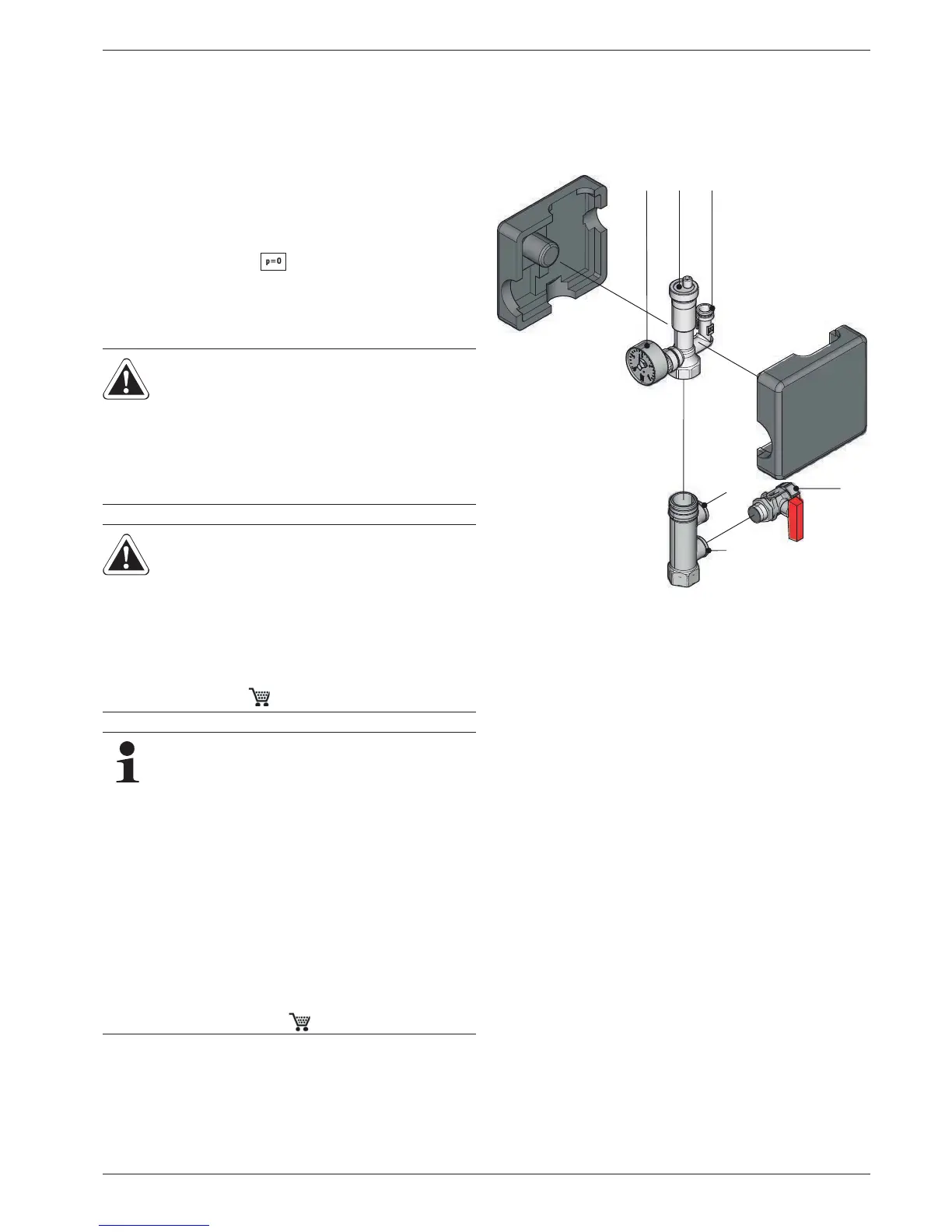 p=0