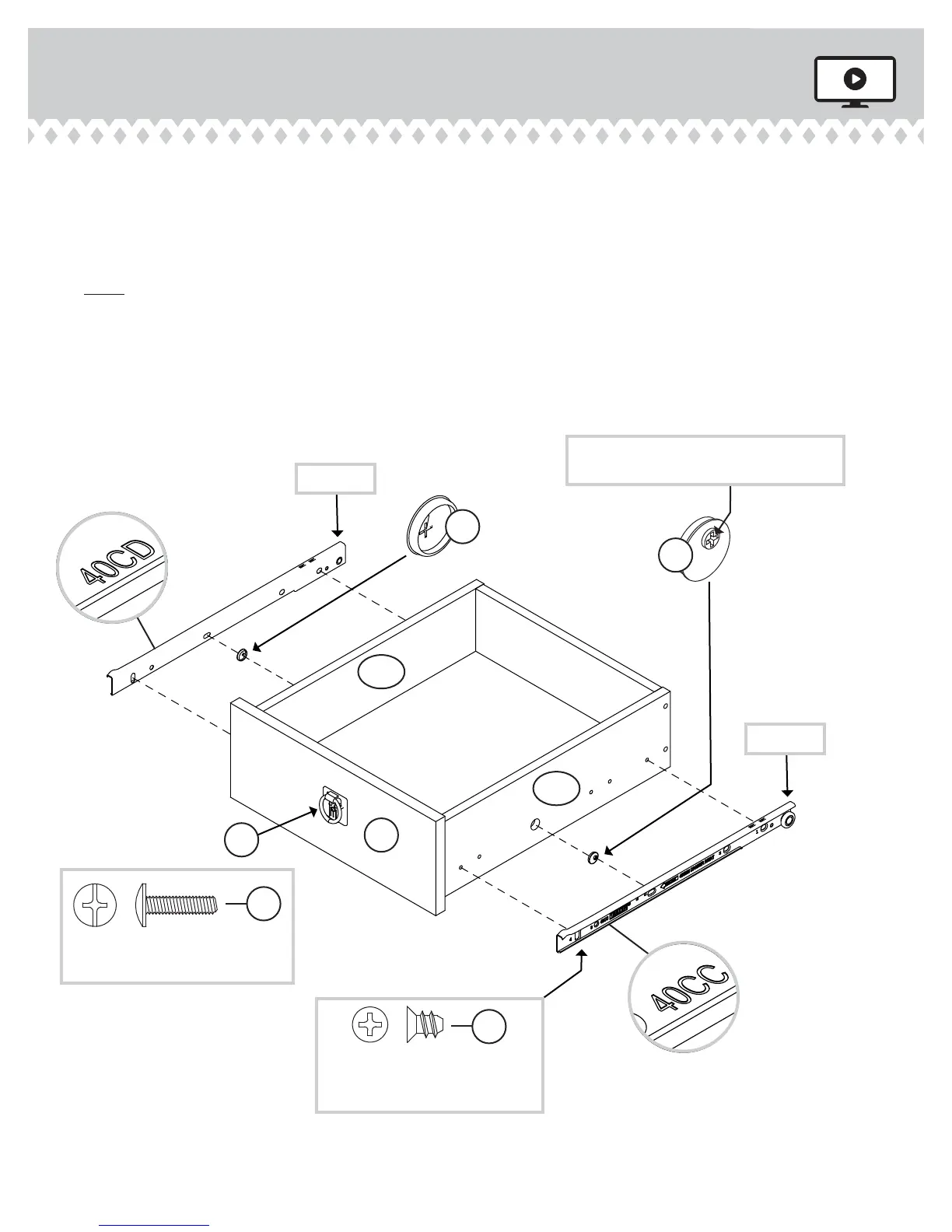 40CD

40CC