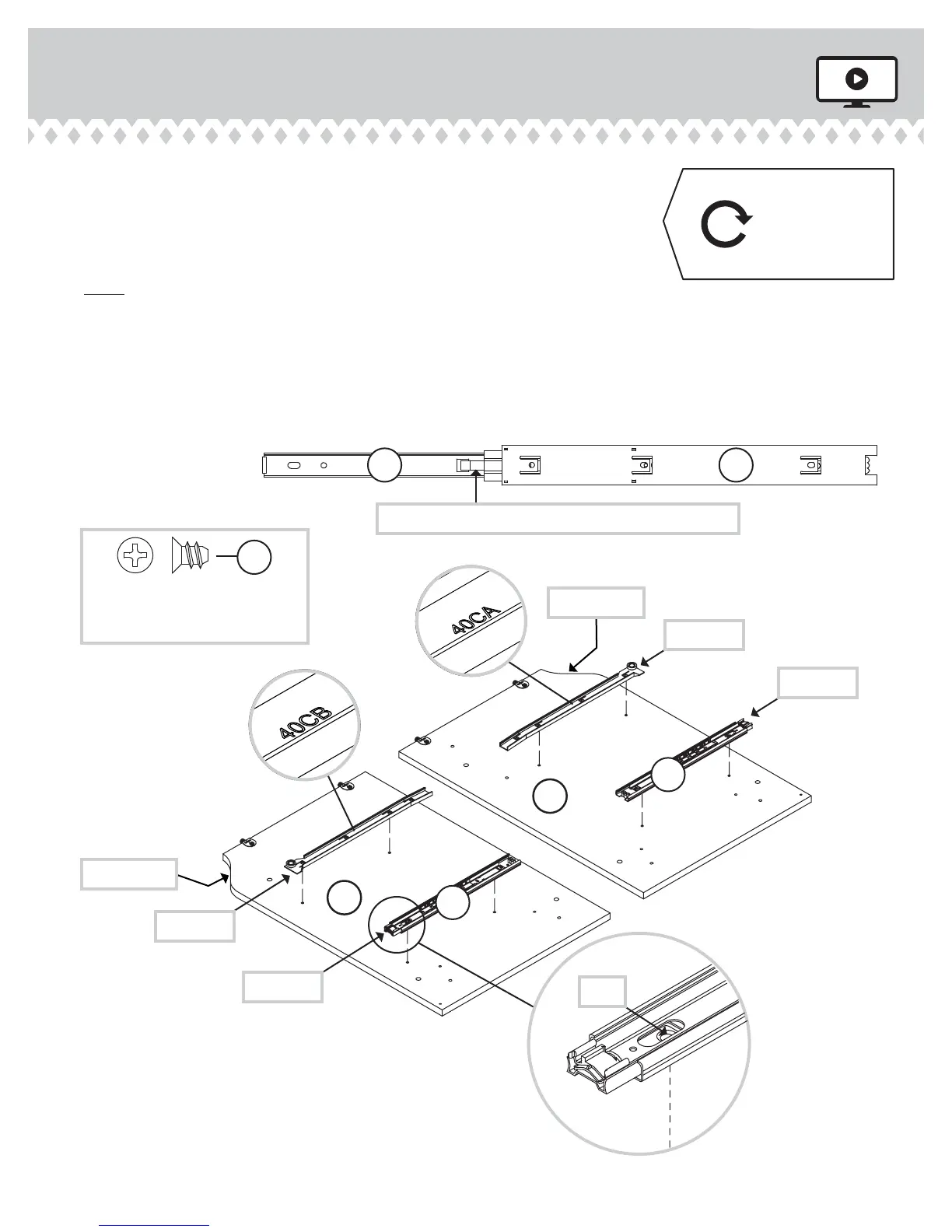 40CA

40CB