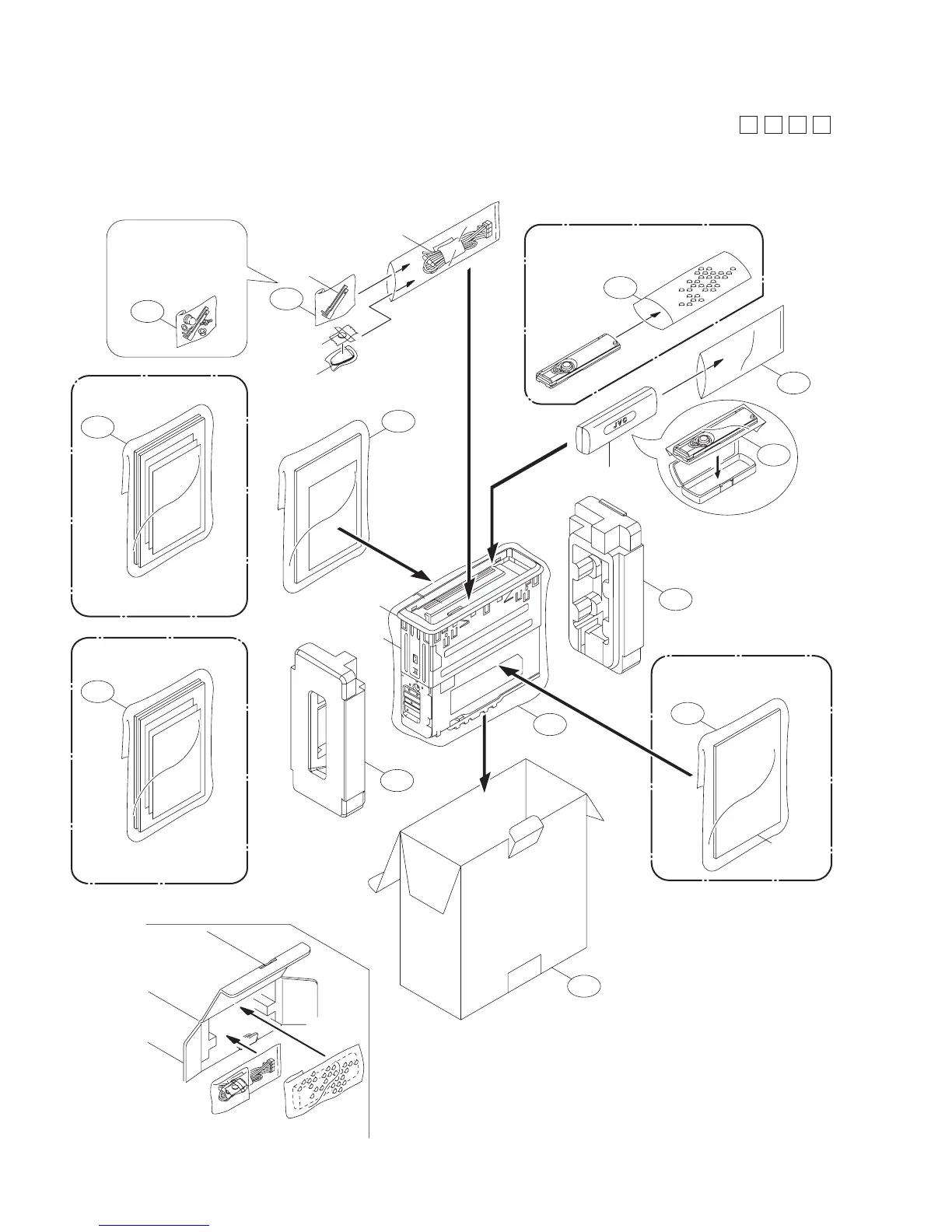 JVC