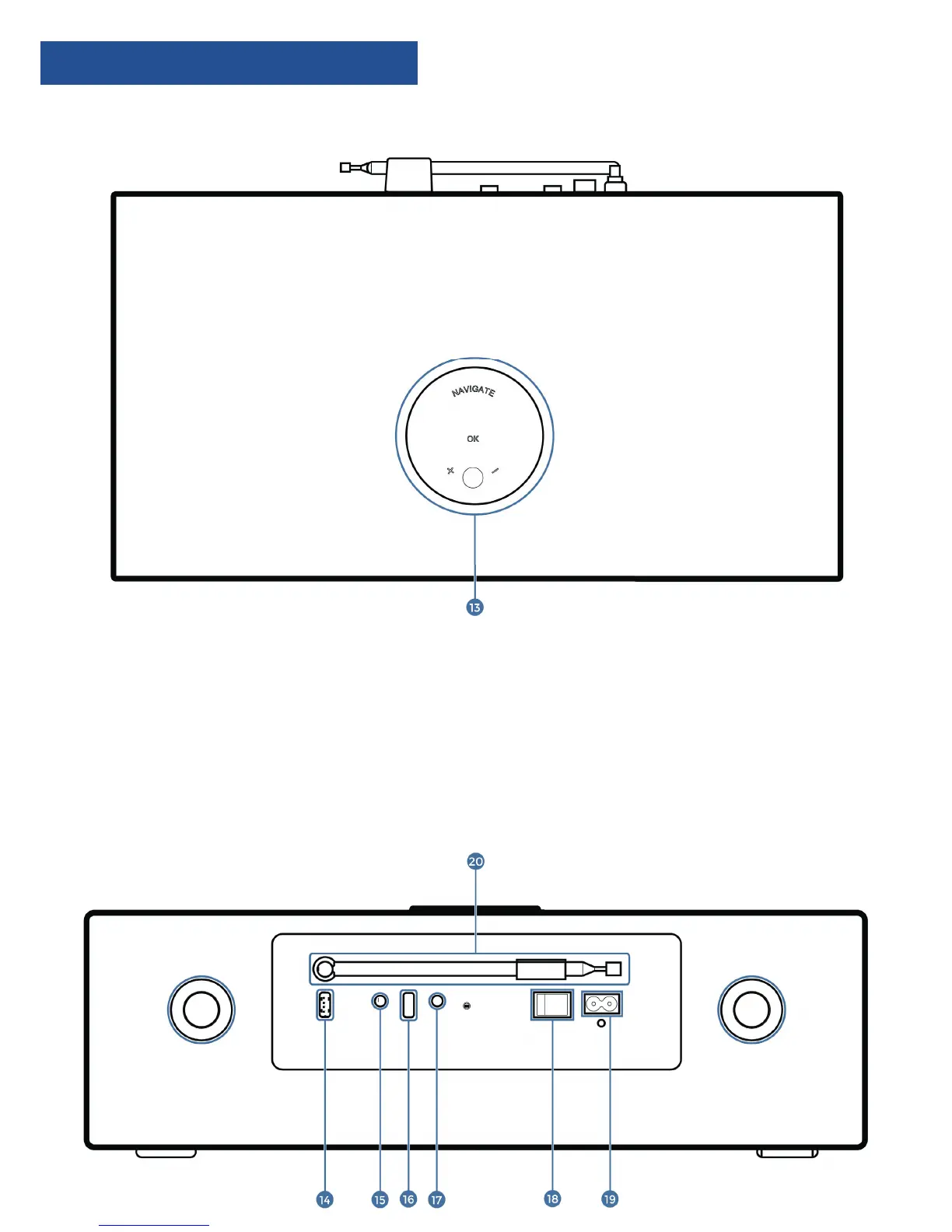 NAVIGATE

OK

+ −

13

20

14 15 16 17 18 19