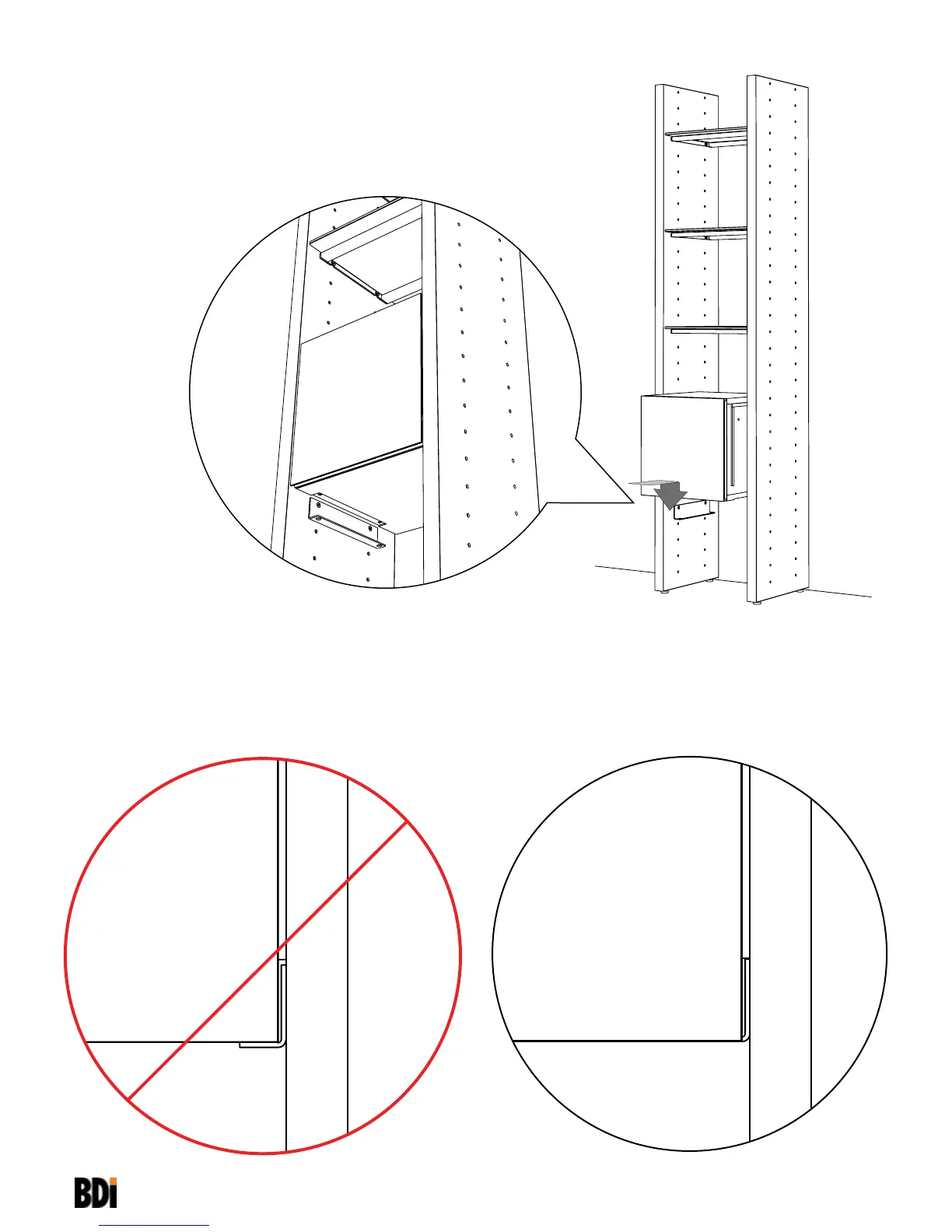 BDi