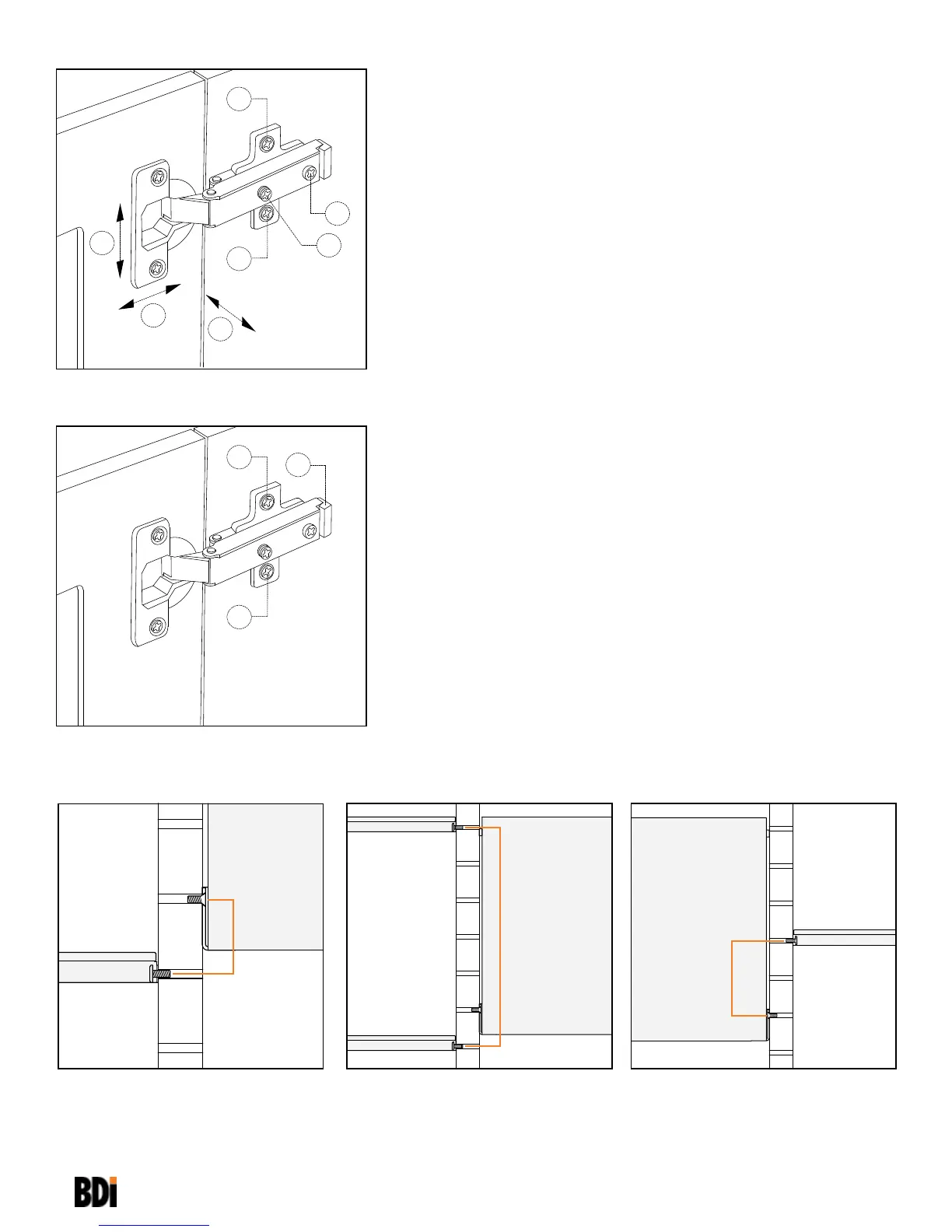 BDi