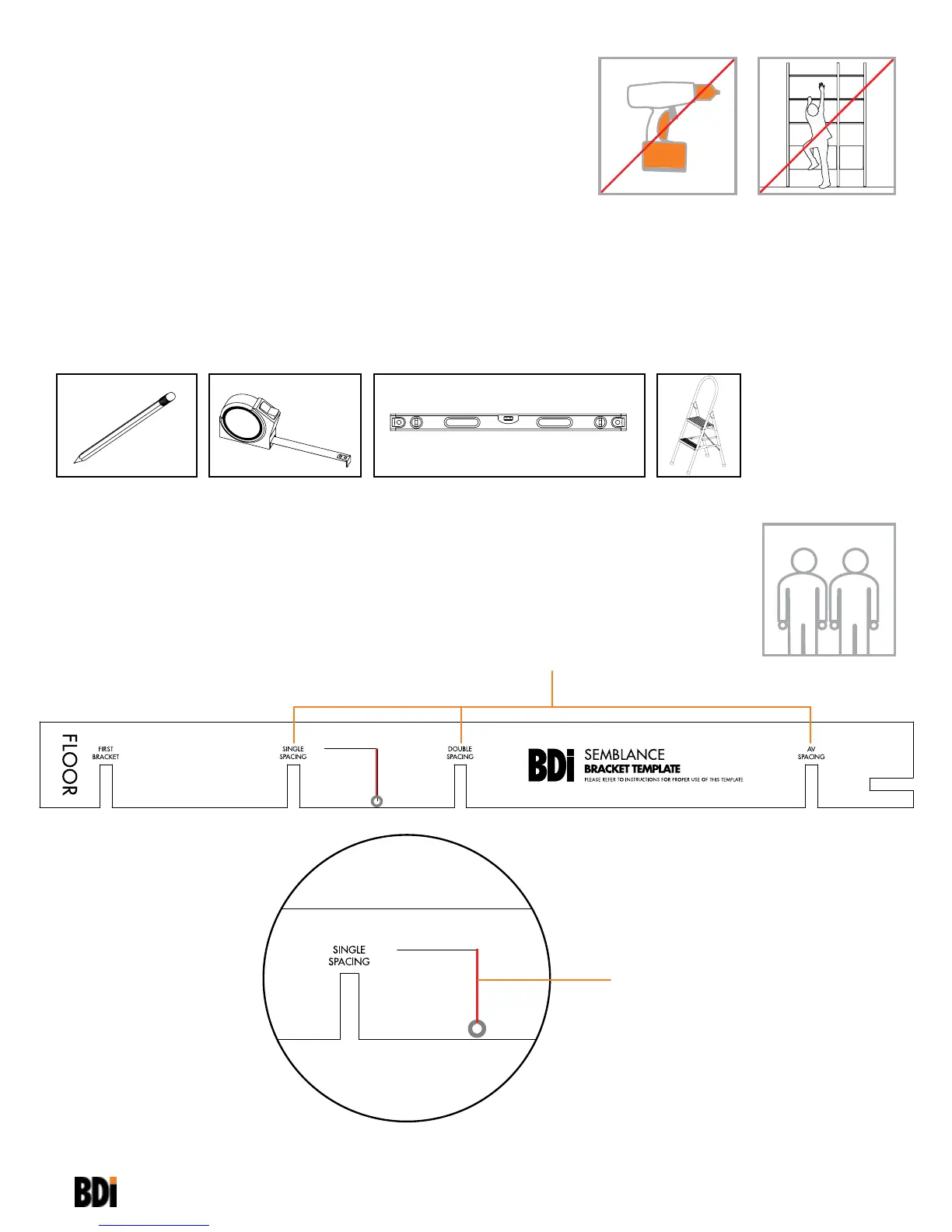 FLOOR

FIRST BRACKET

SINGLE SPACING

DOUBLE SPACING

BDi SEMBLANCE
BRACKET TEMPLATE
PLEASE REFER TO INSTRUCTIONS FOR PROPER USE OF THIS TEMPLATE

AV SPACING

SINGLE SPACING

BDi