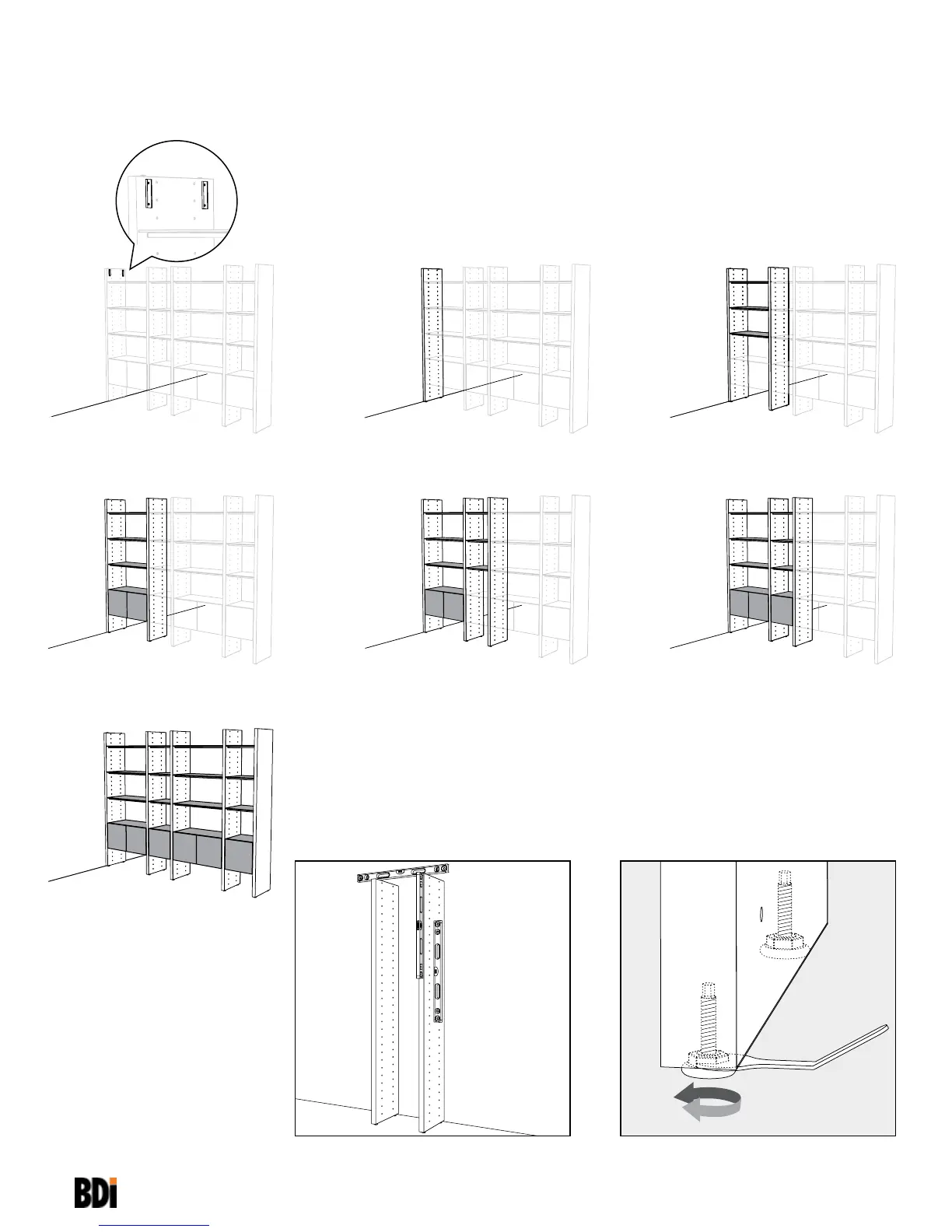 BDi