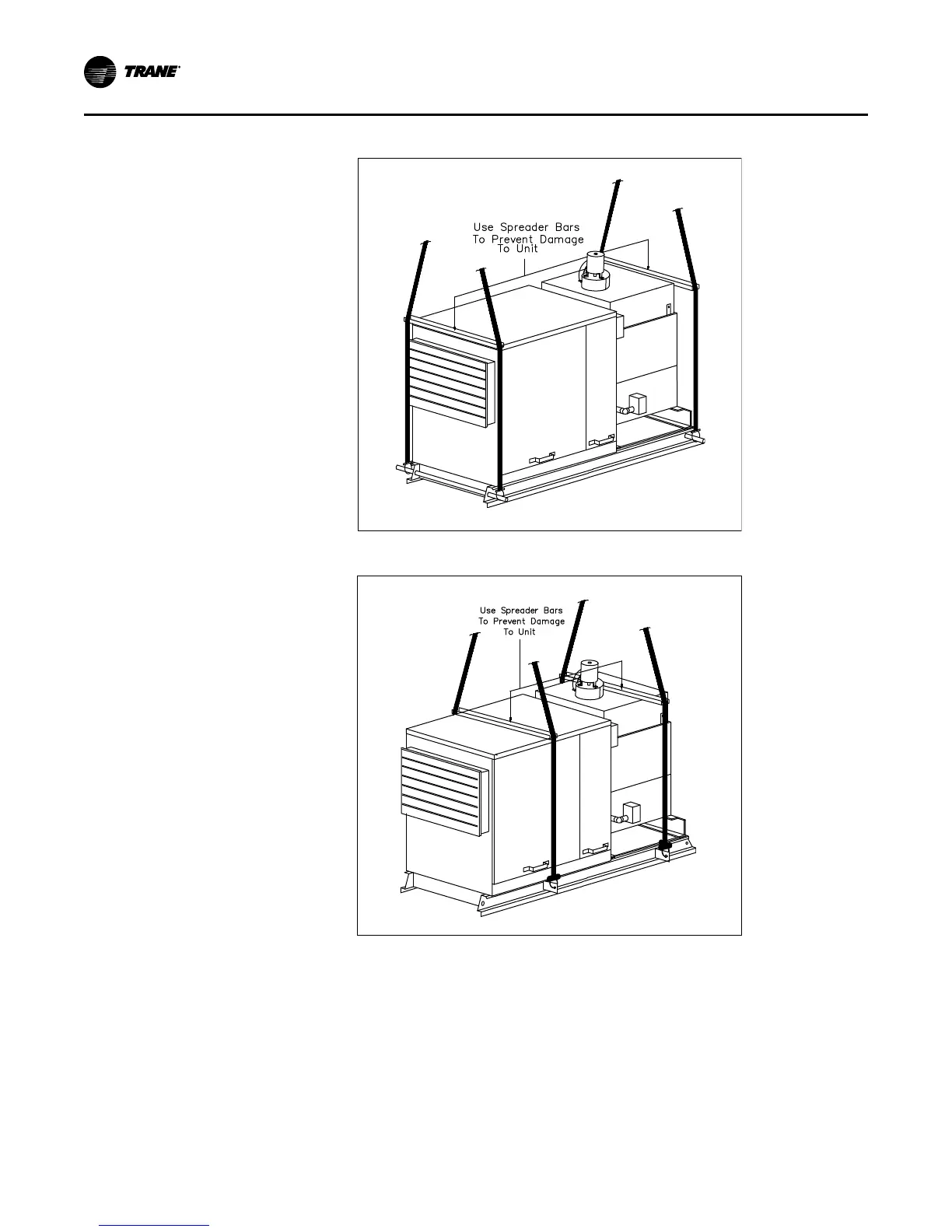 TRANE

Use Spreader Bars To Prevent Damage To Unit

Use Spreader Bars To Prevent Damage To Unit