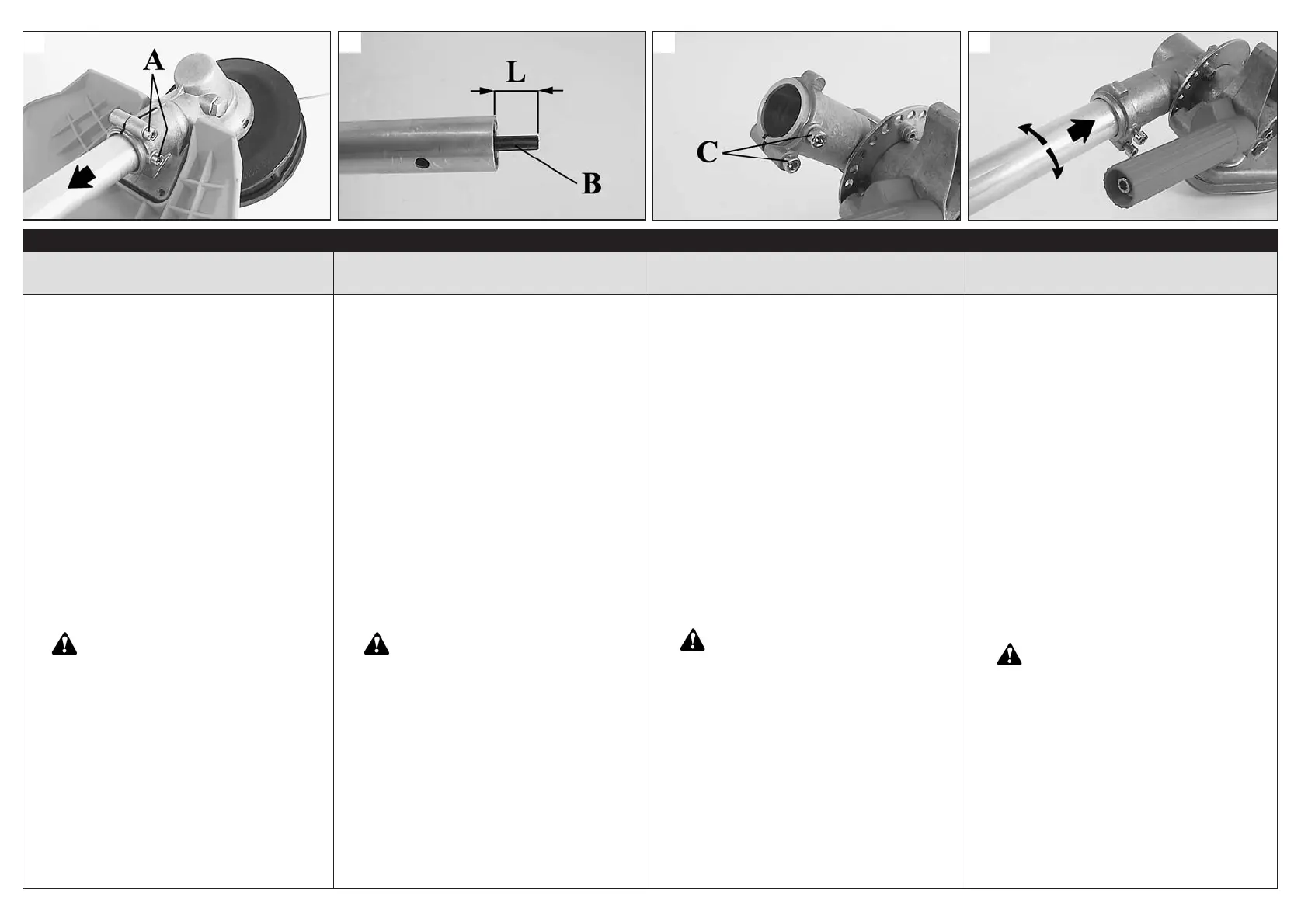 A

L

B

C