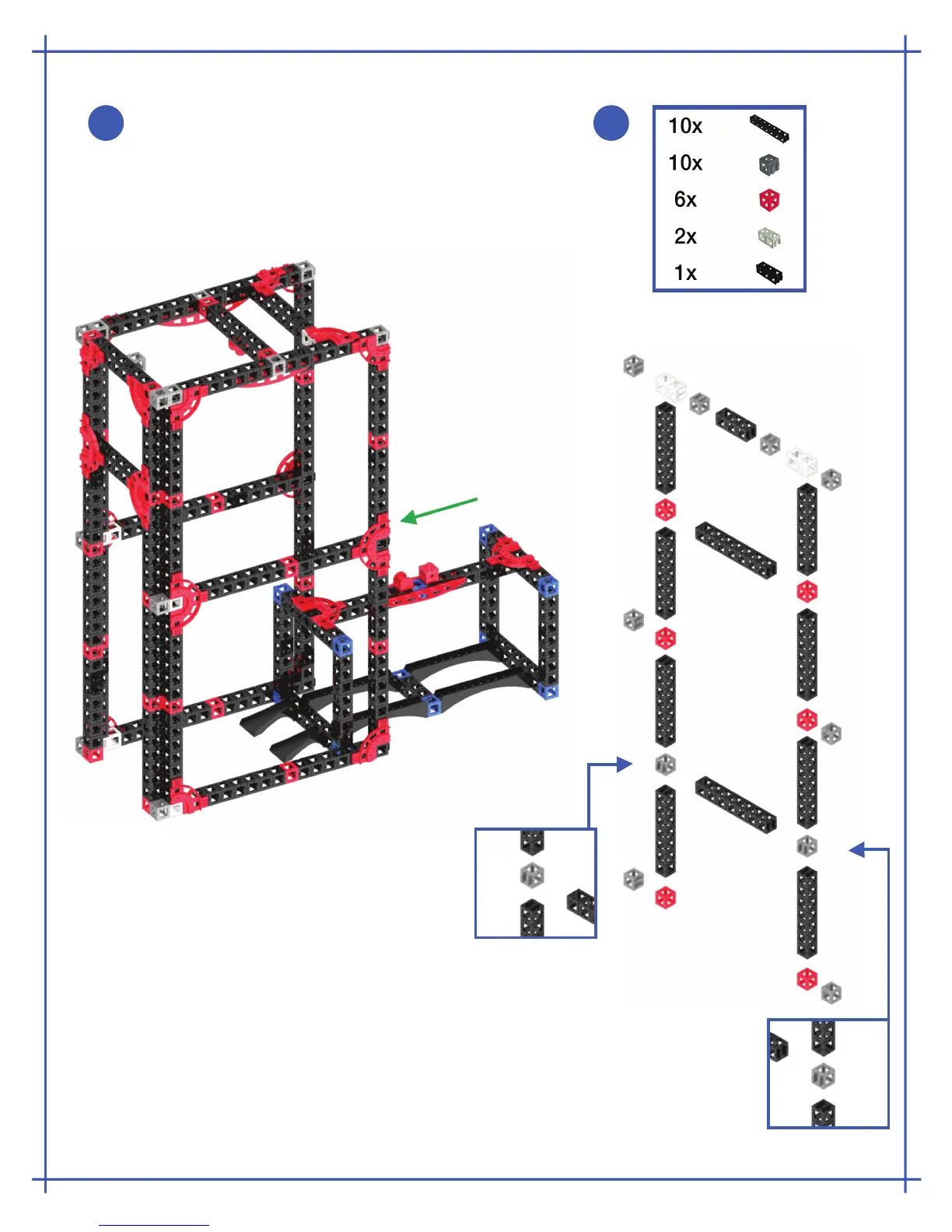 10x
10x
6x
2x
1x