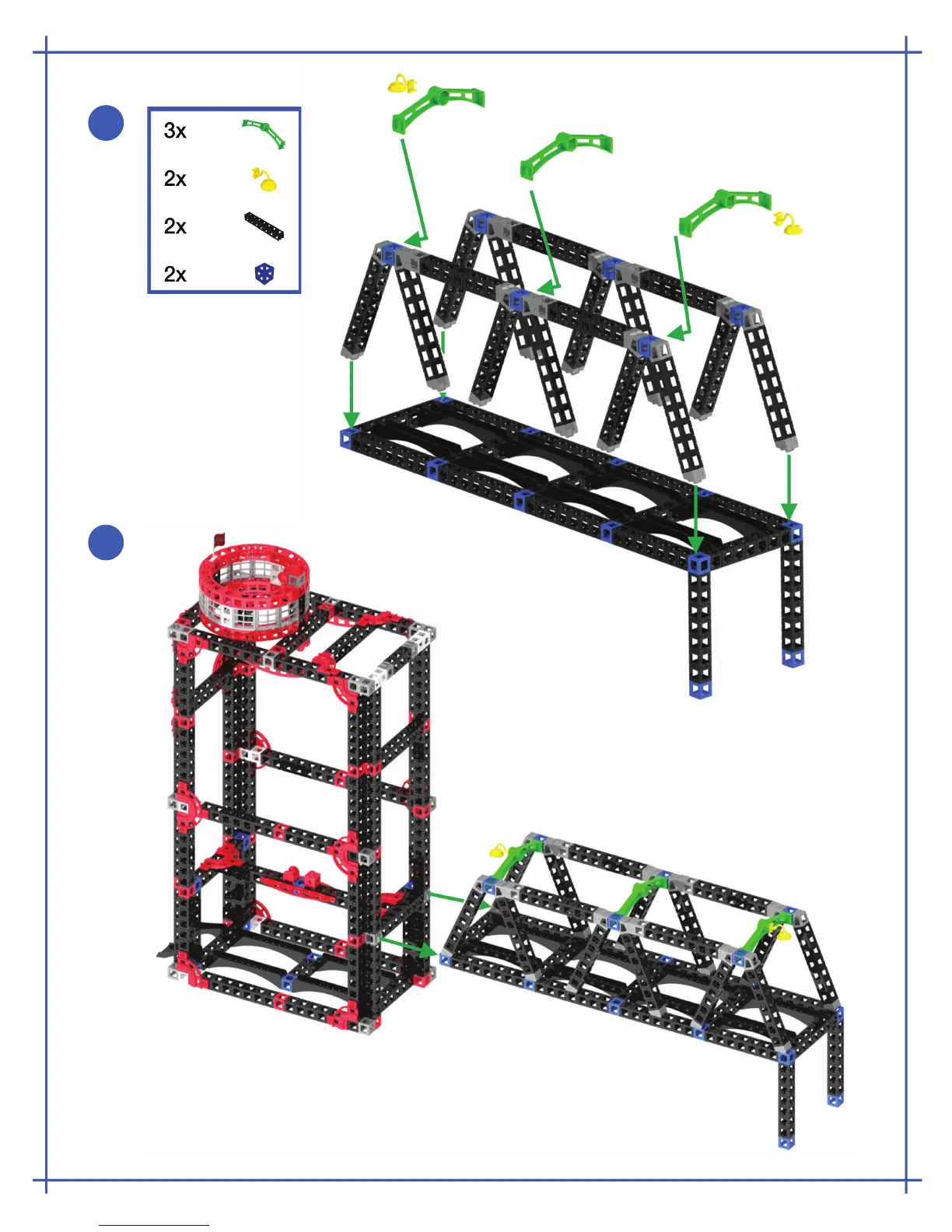 3x

2x

2x

2x