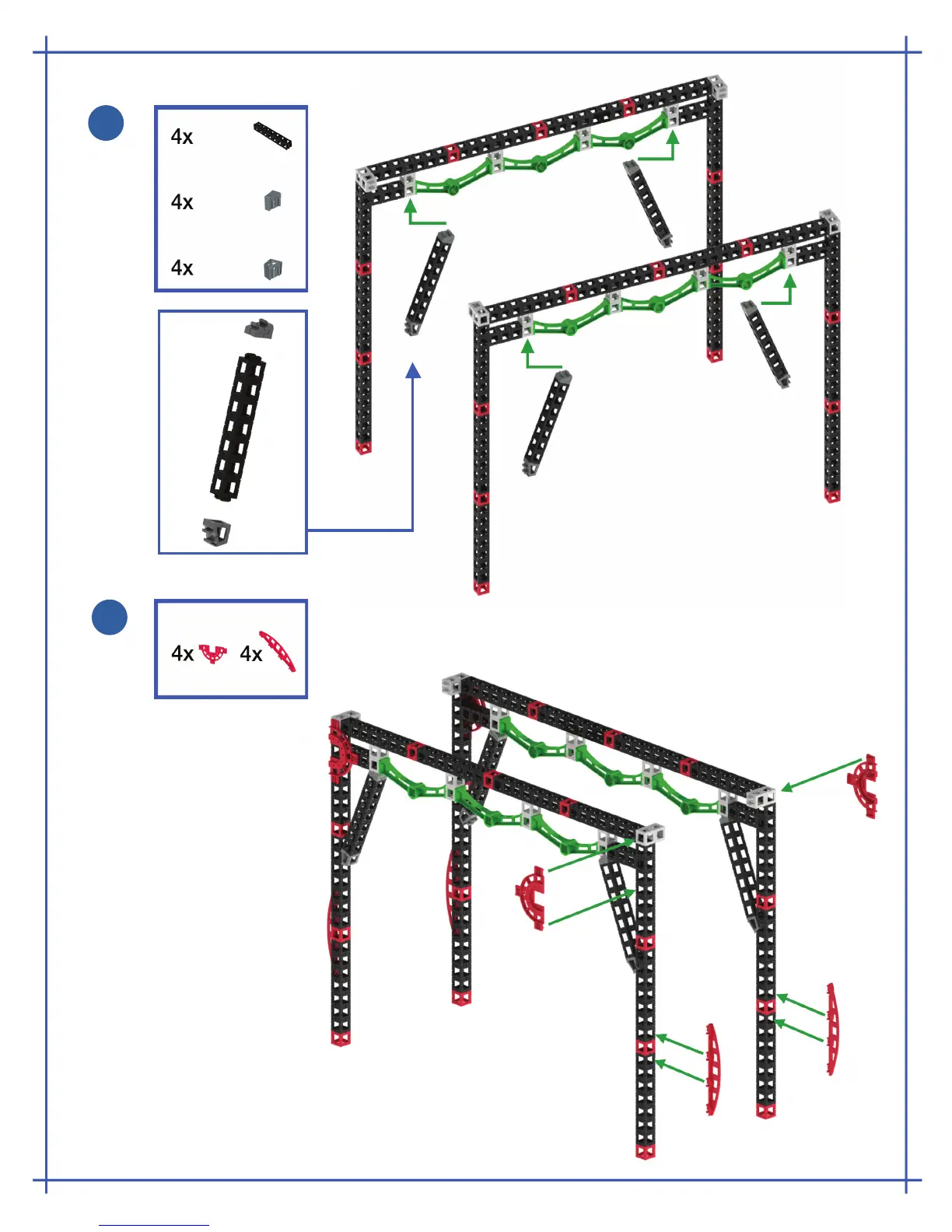 4x

4x

4x

4x 4x