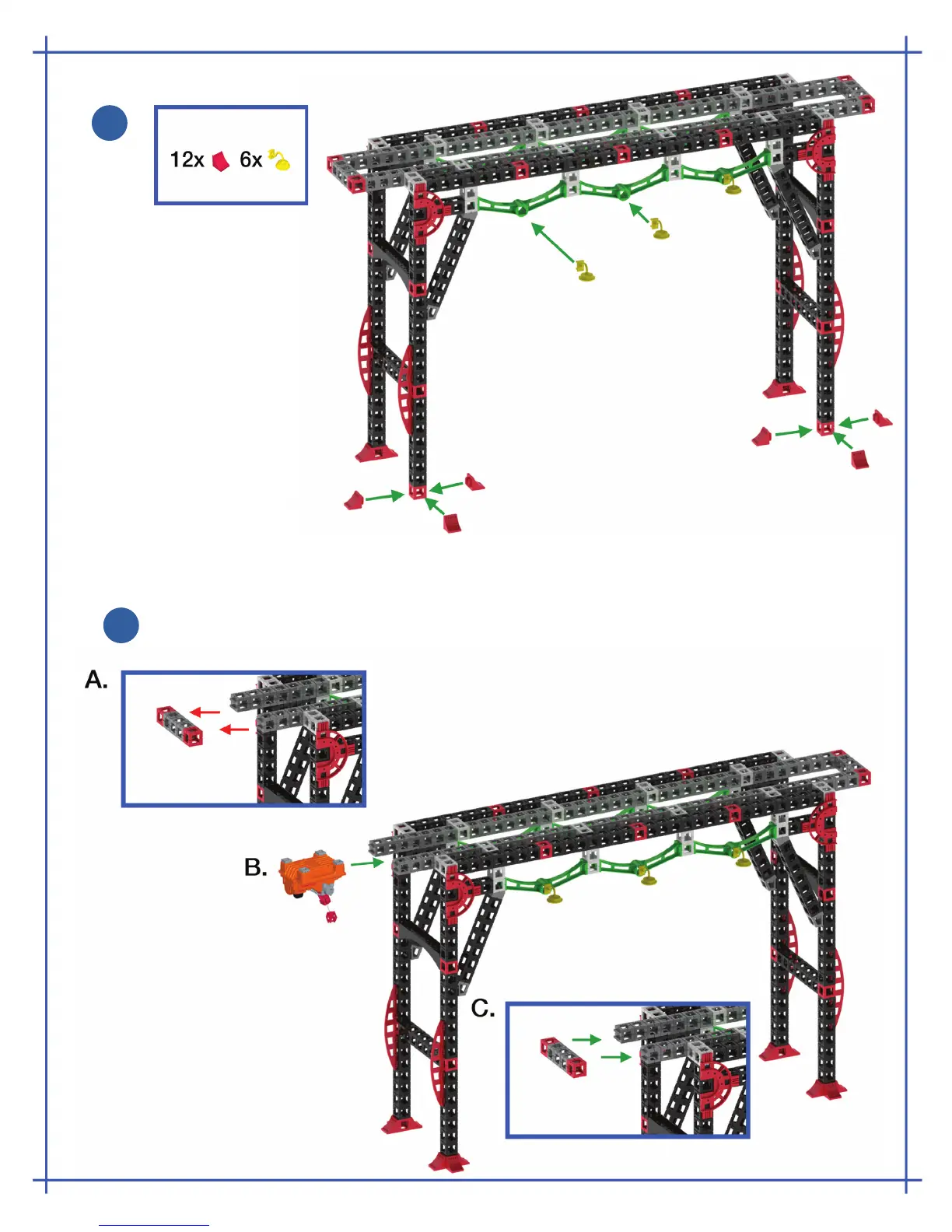 12x 6x

A.

B.

C.