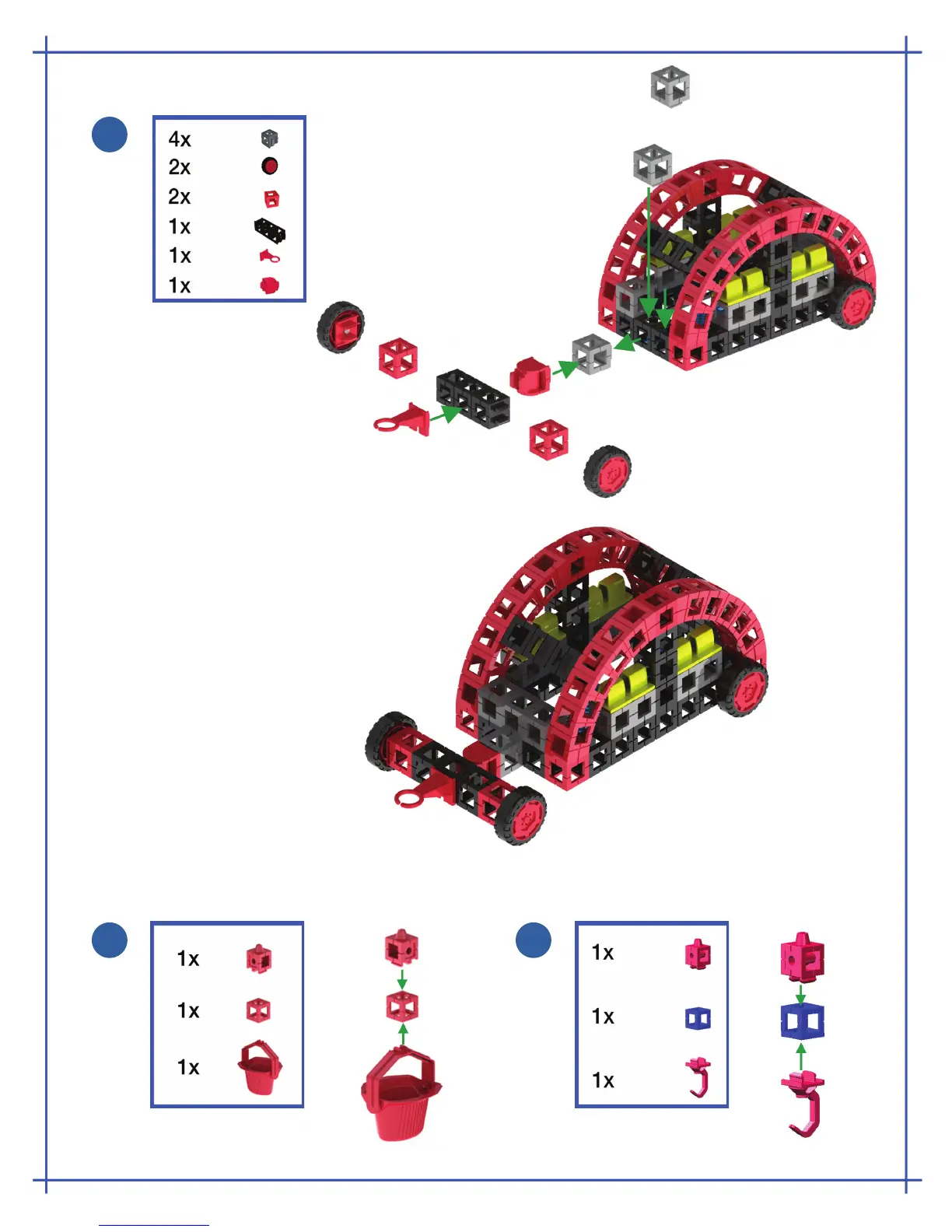 4x
2x
2x
1x
1x
1x

1x
1x
1x

1x
1x
1x